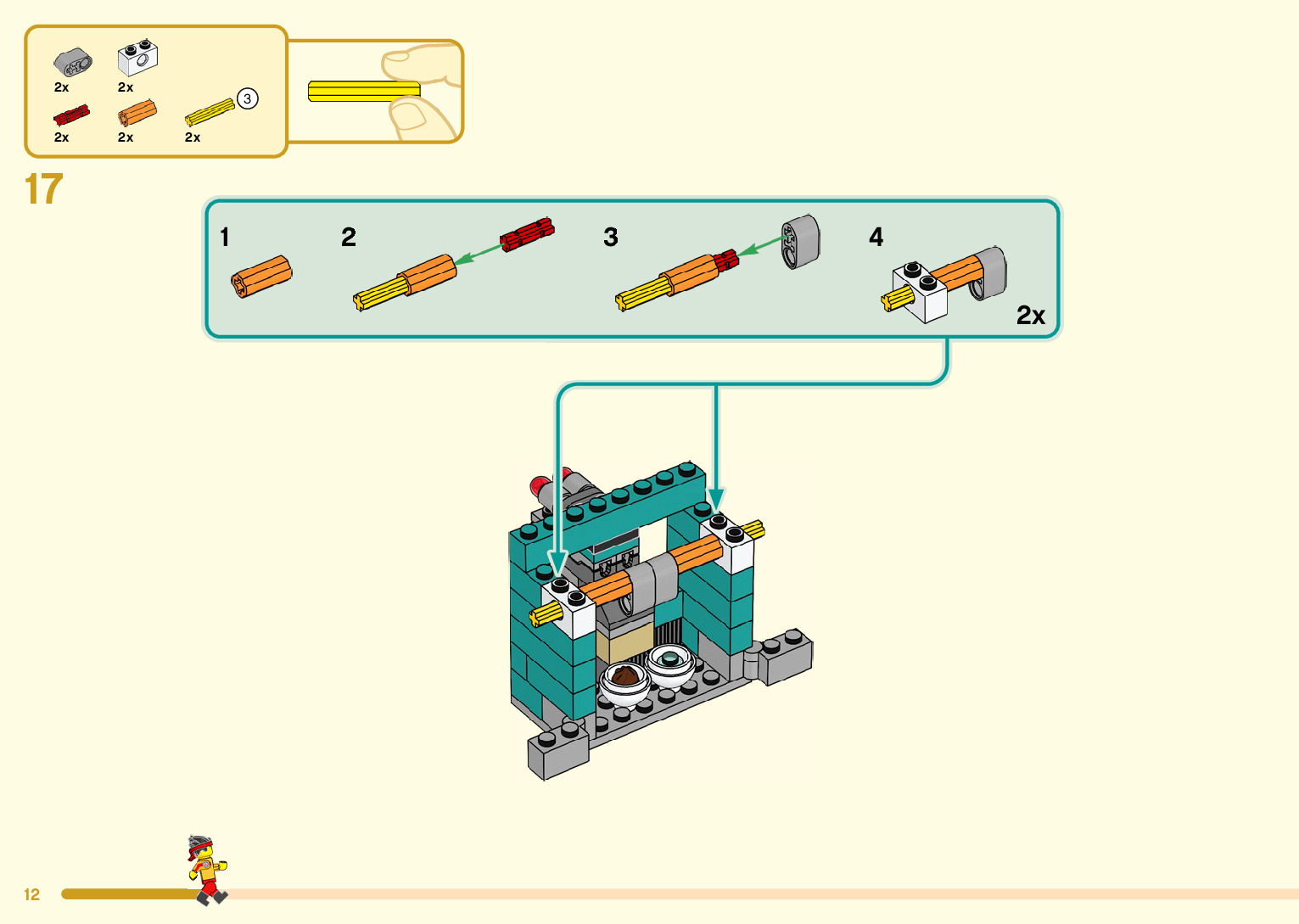 2x 2x
2x 2x 2x 3

17

1 2 3 4

2x

12