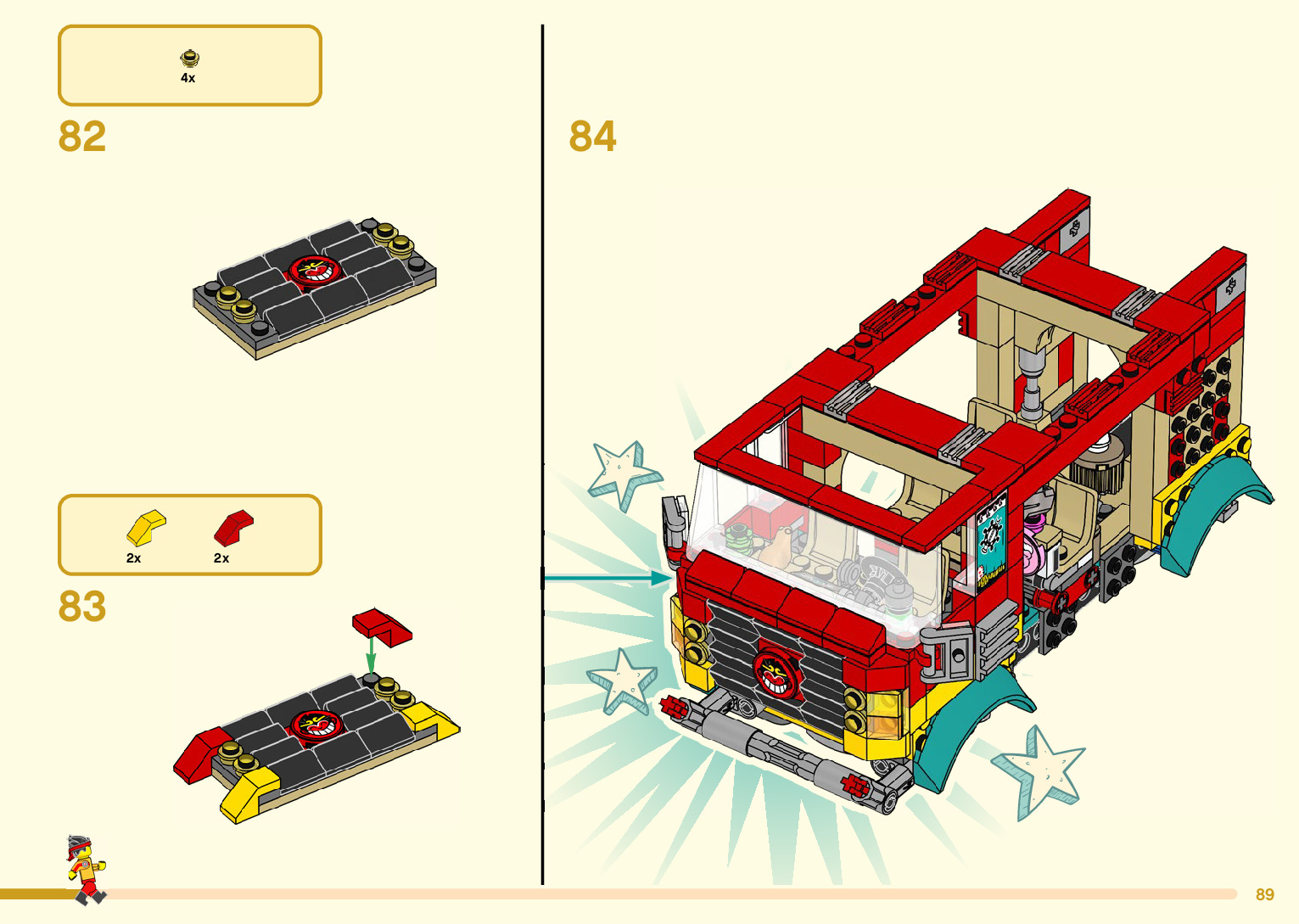 4x

82

2x 2x

83

84

89