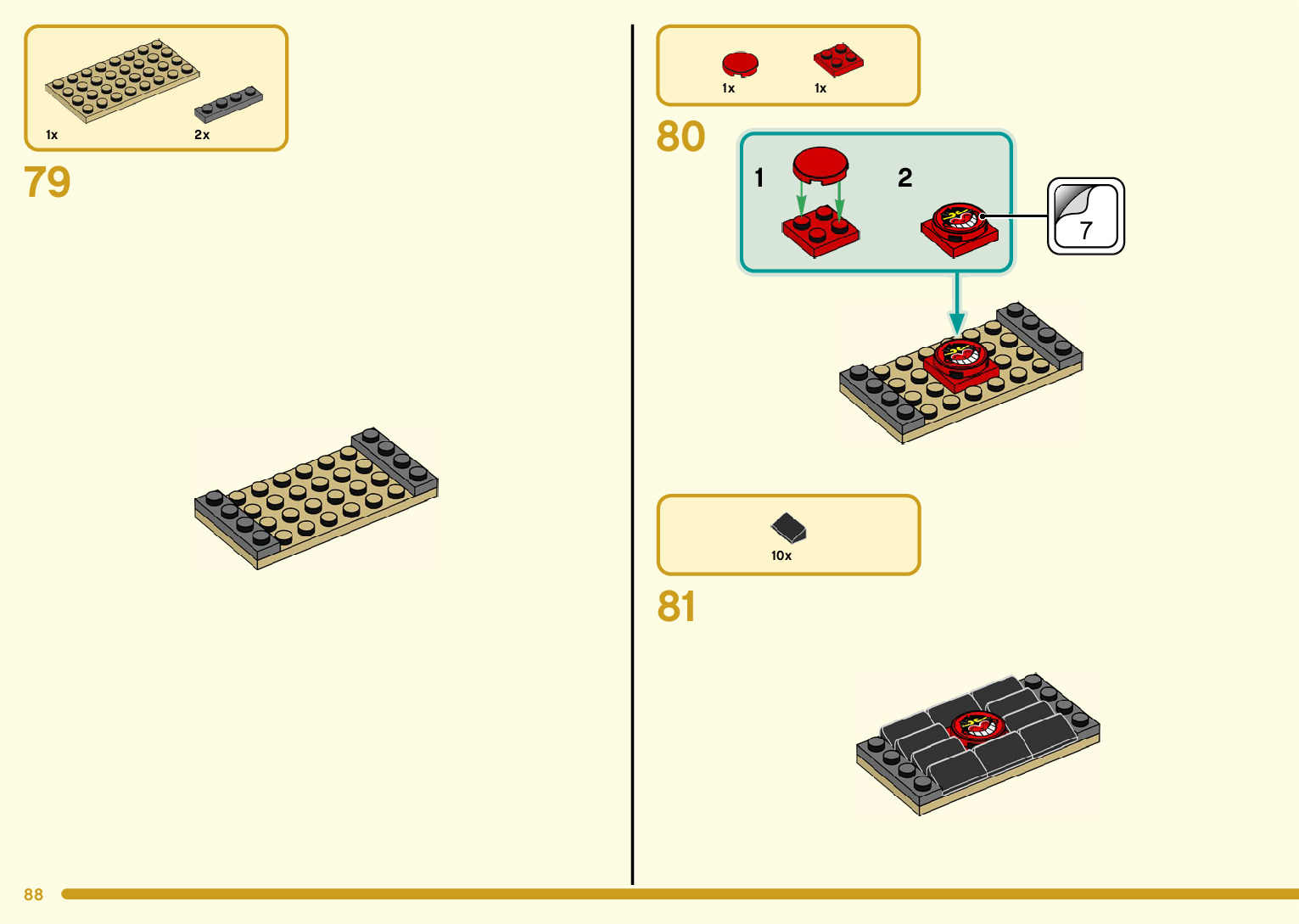 1x
2x
79

1x
1x
80
1
2
7

10x
81

88