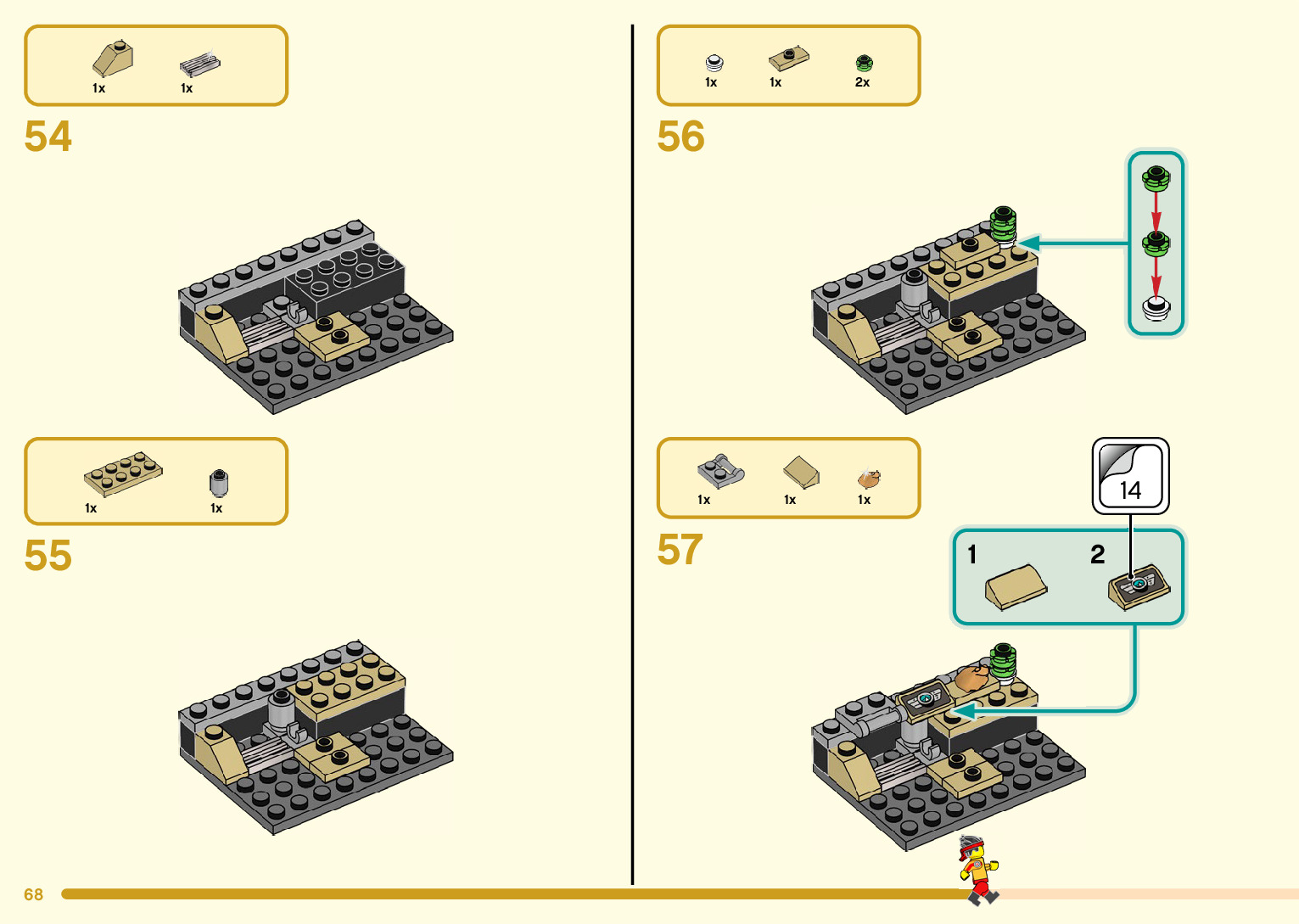 1x 1x

54

1x 1x

55

1x 1x 2x

56

1x 1x 1x

57

14

1 2

68