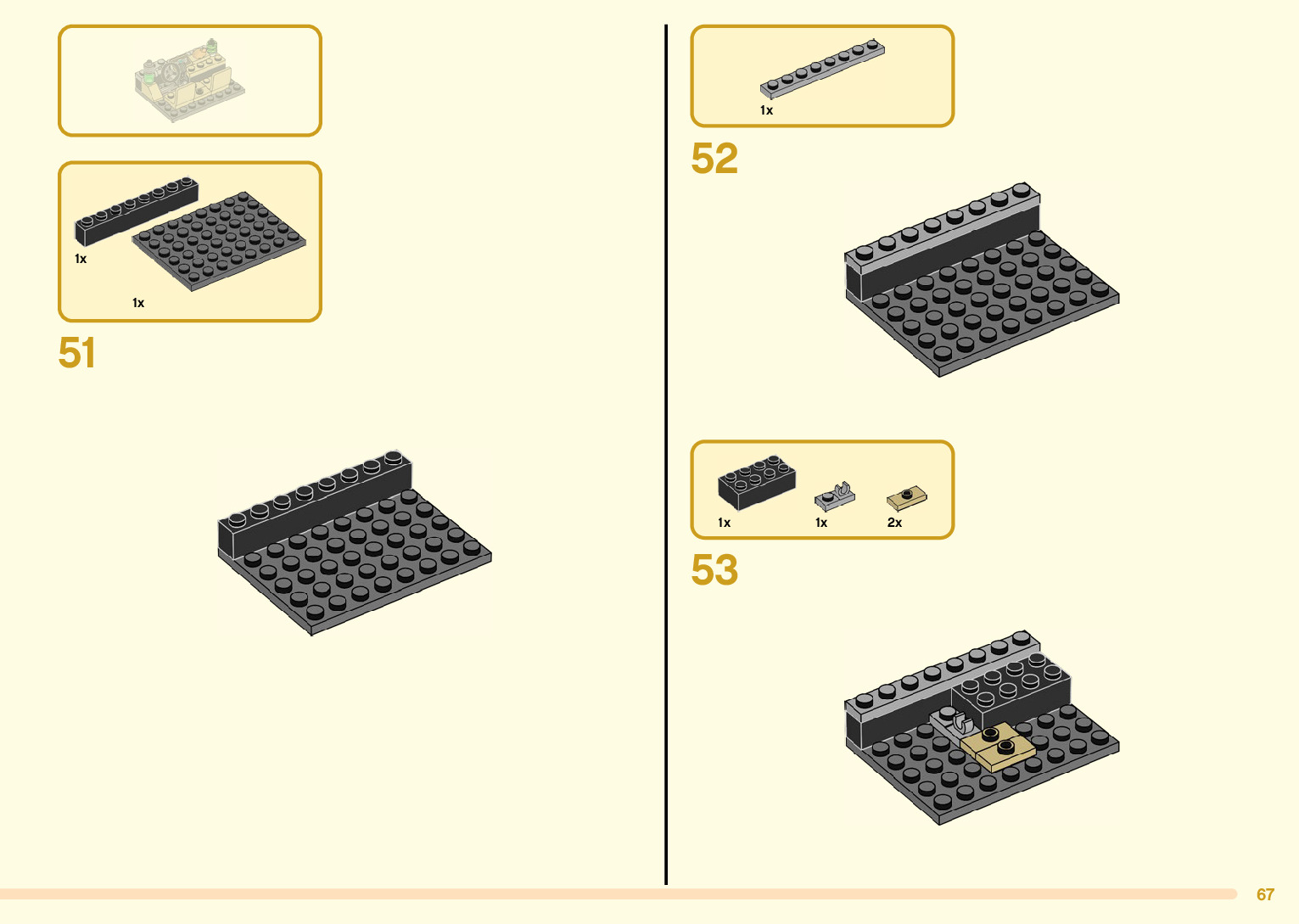 1x

1x

51

1x

52

1x 1x 2x

53

67