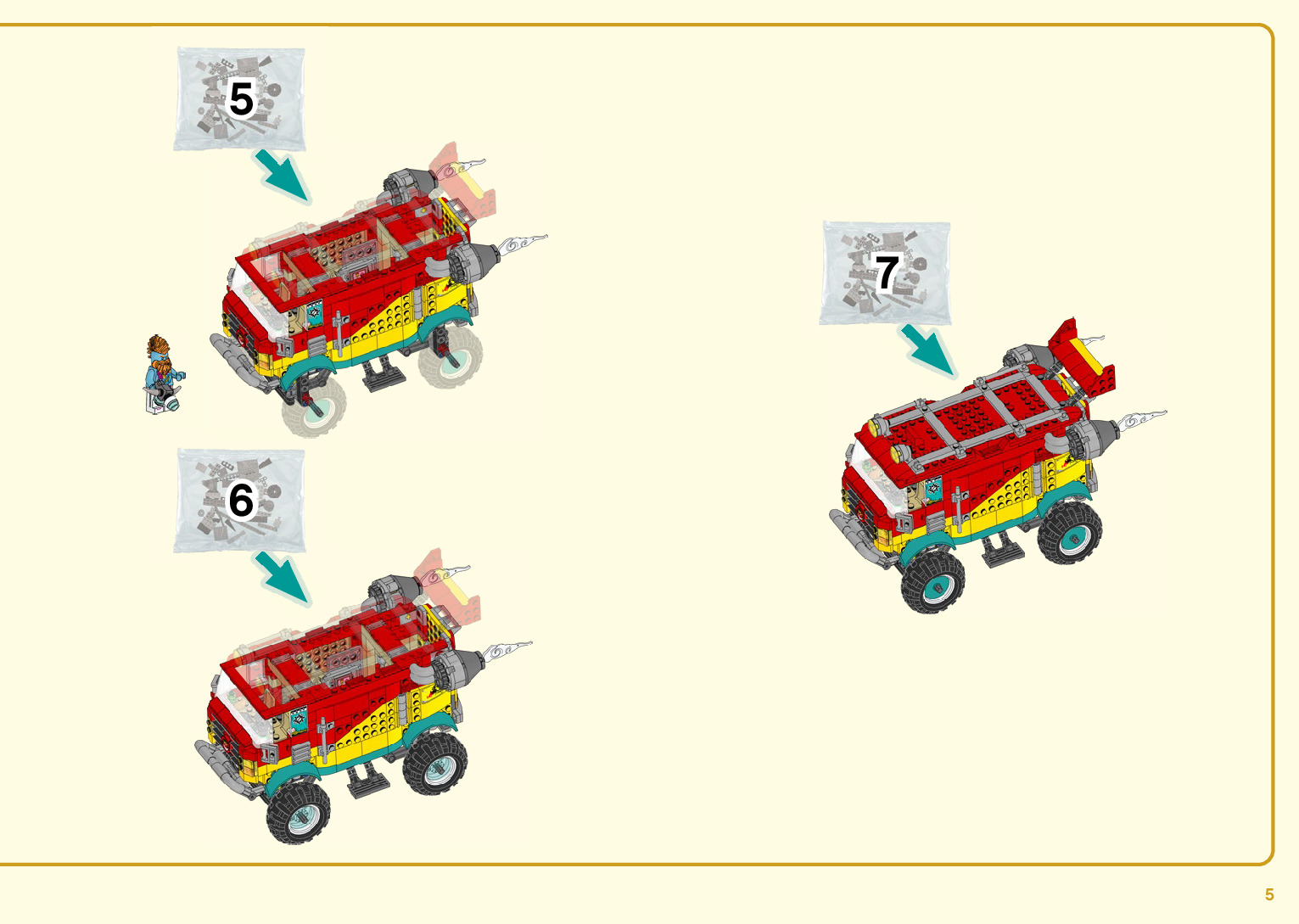 5

6

7

5