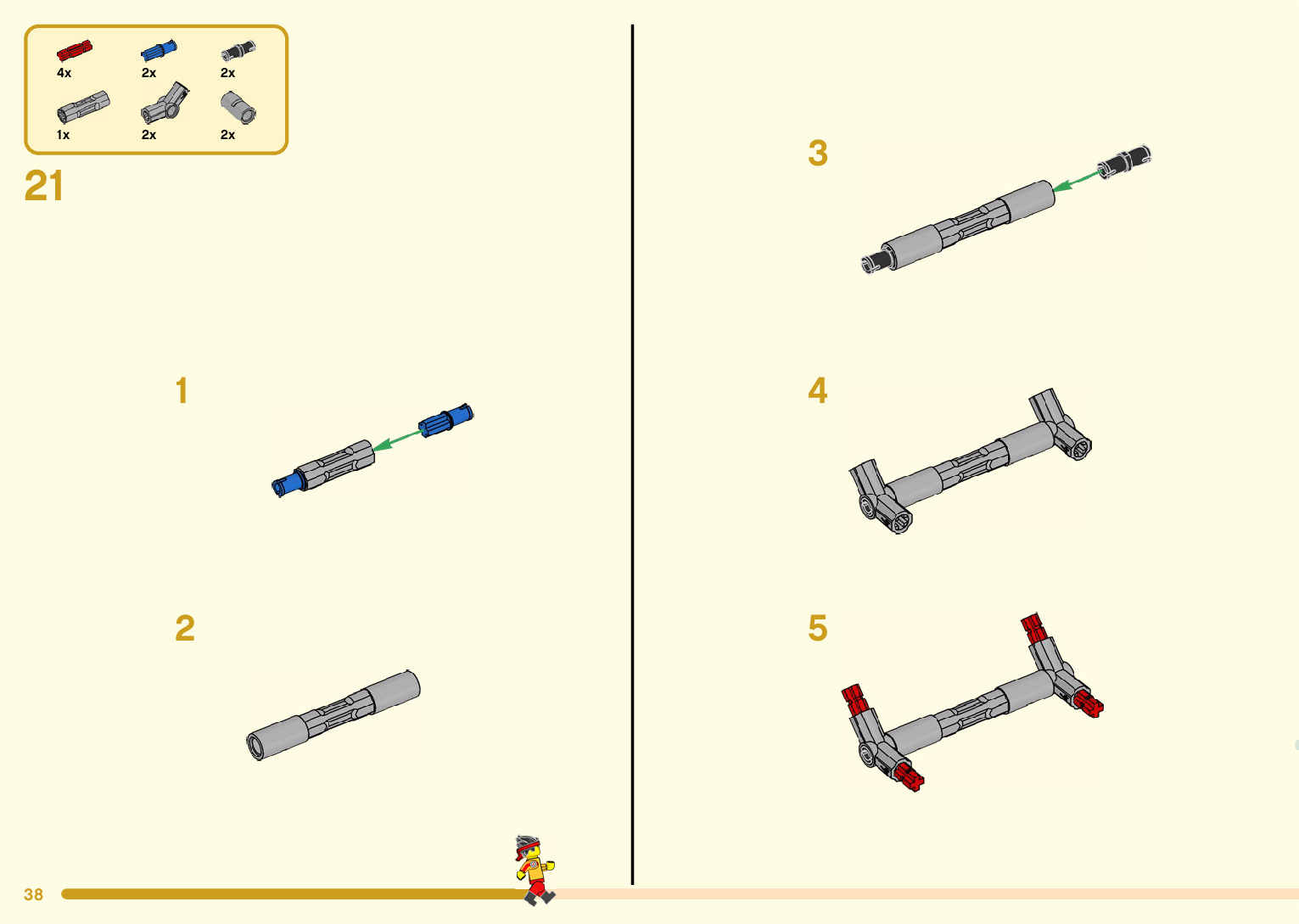 4x 2x 2x

1x 2x 2x

21

1

2

3

4

5

38