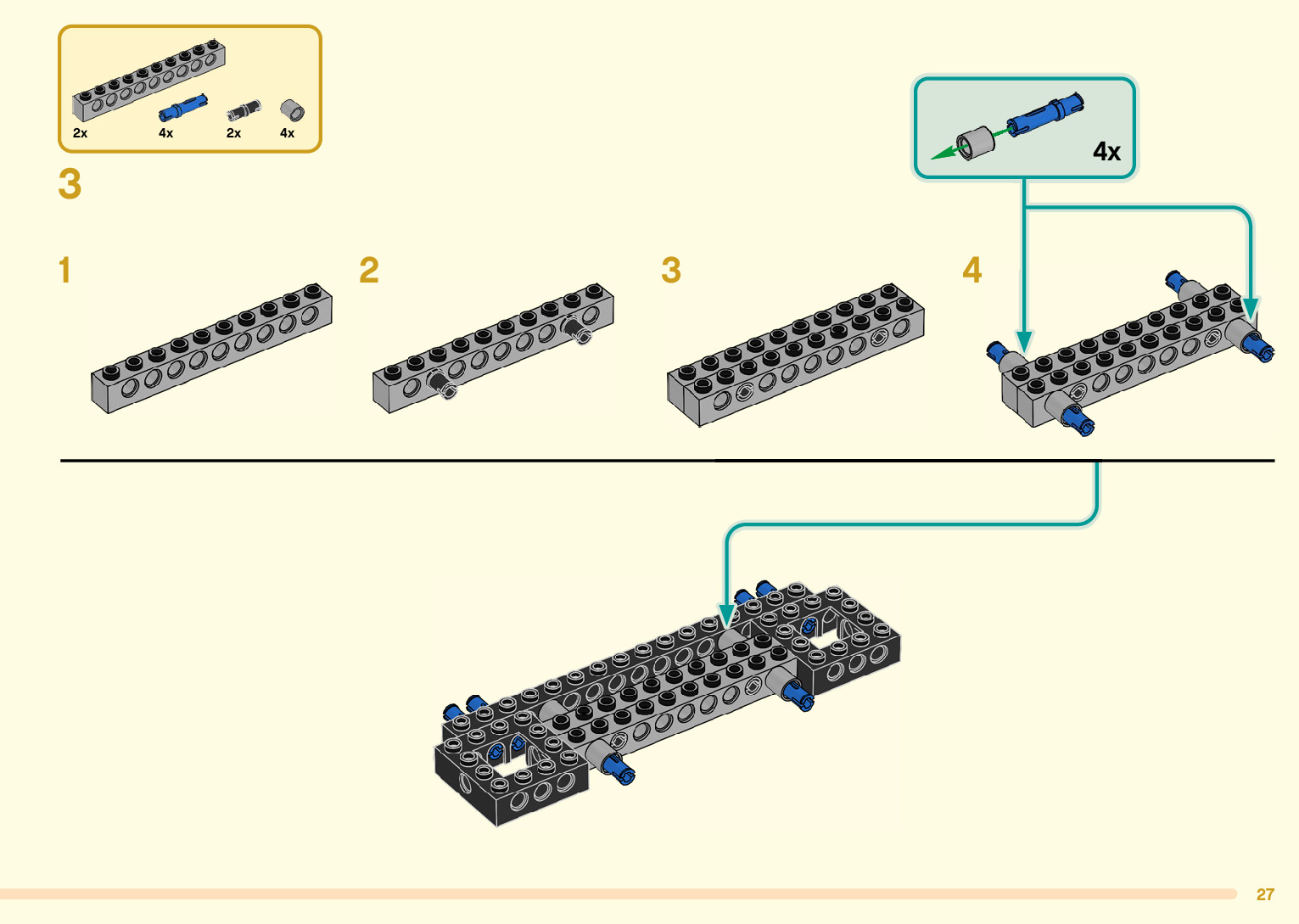 2x 4x 2x 4x

3

4x

1

2

3

4

27