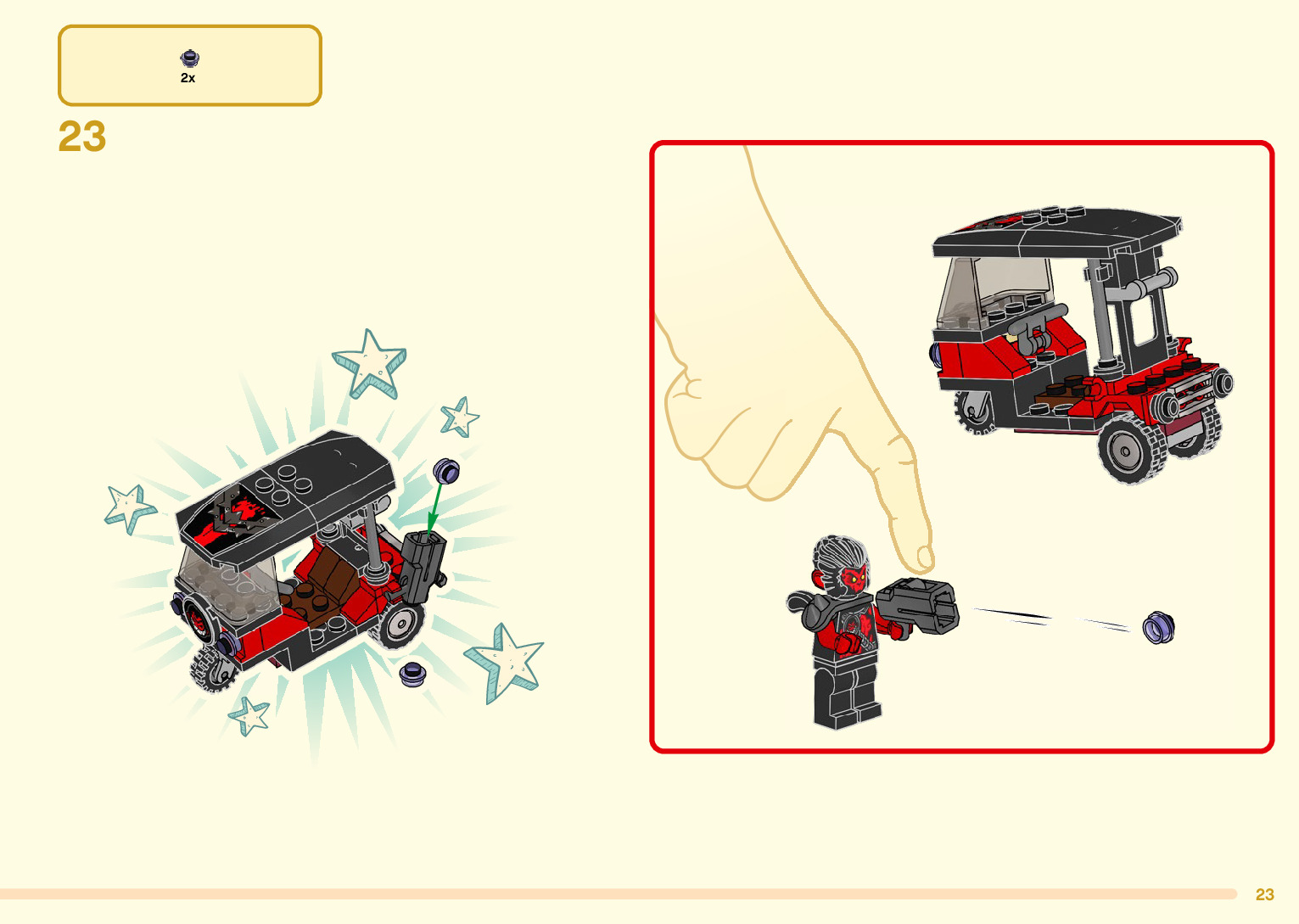 2x

23

23