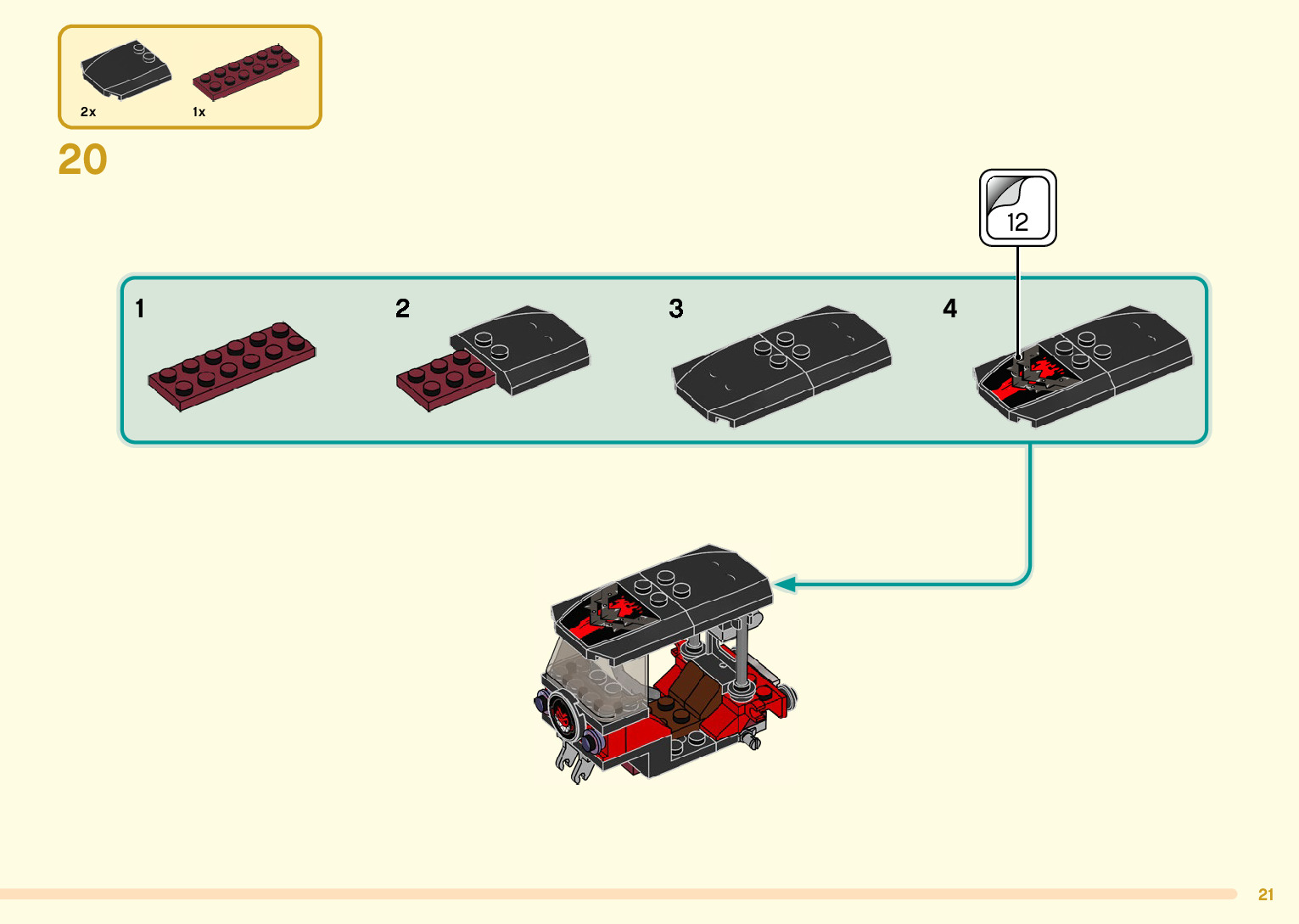 2x
1x

20

12

1

2

3

4

21