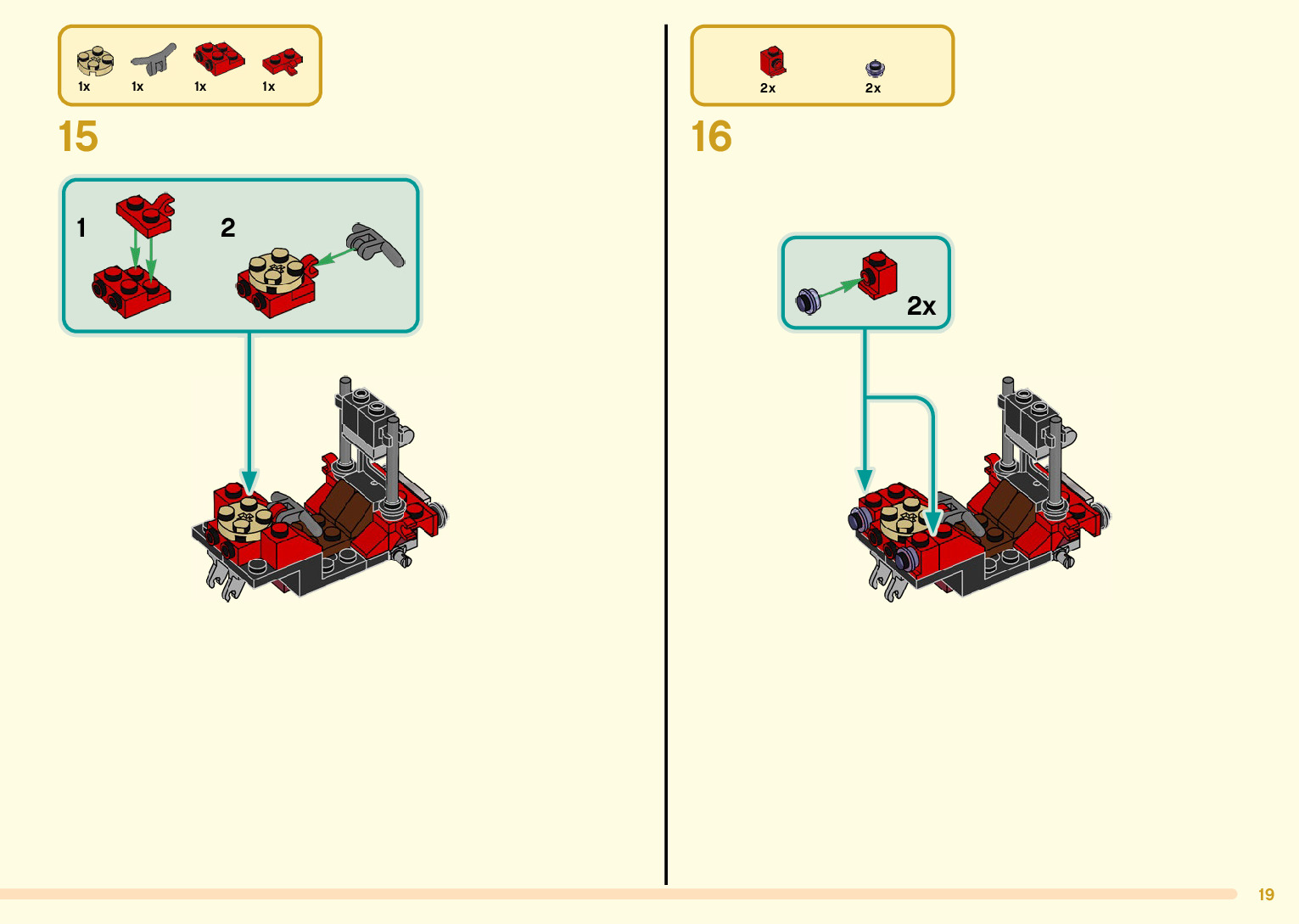 1x 1x 1x 1x

15

1

2

2x 2x

16

2x

19