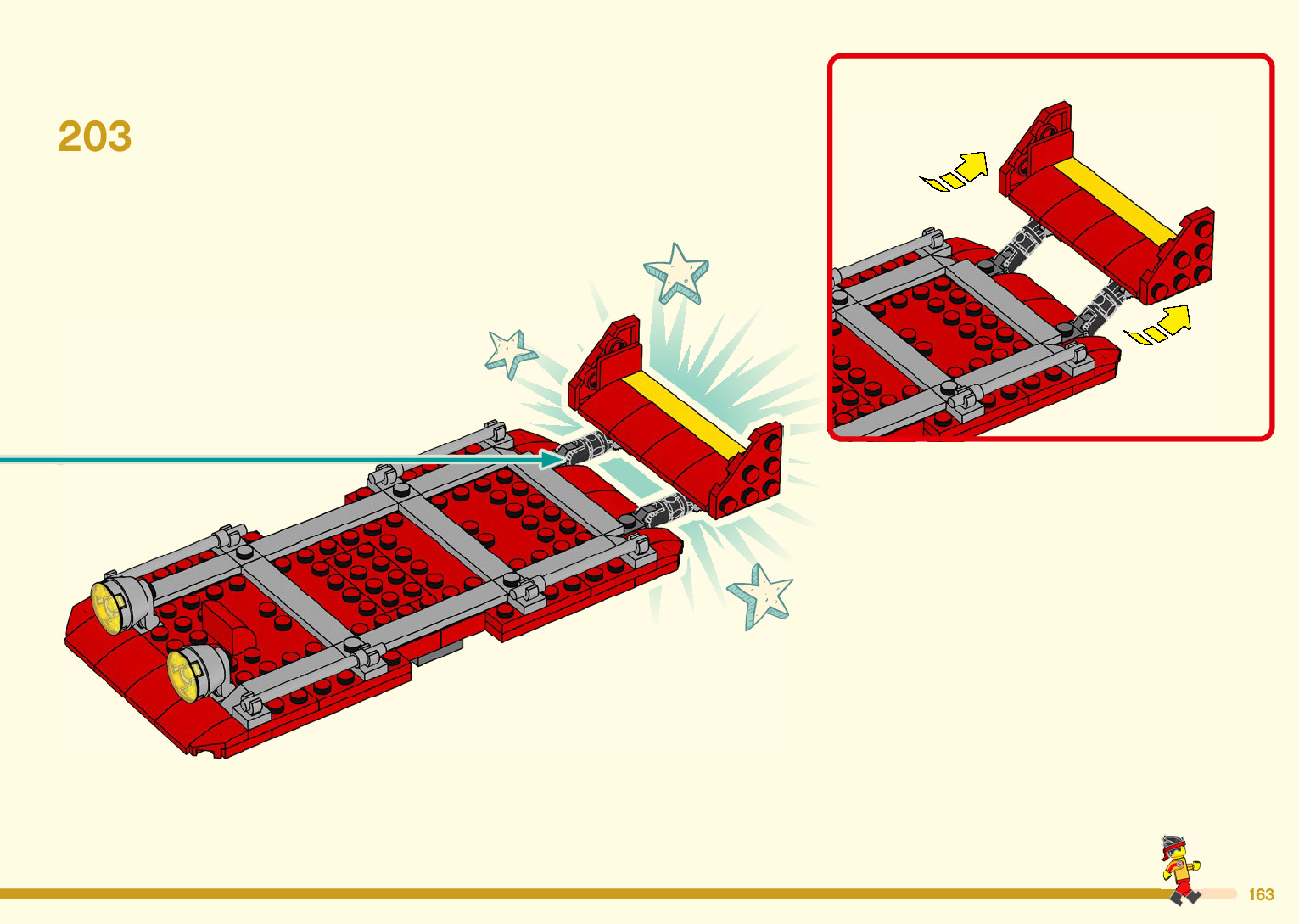 203

163