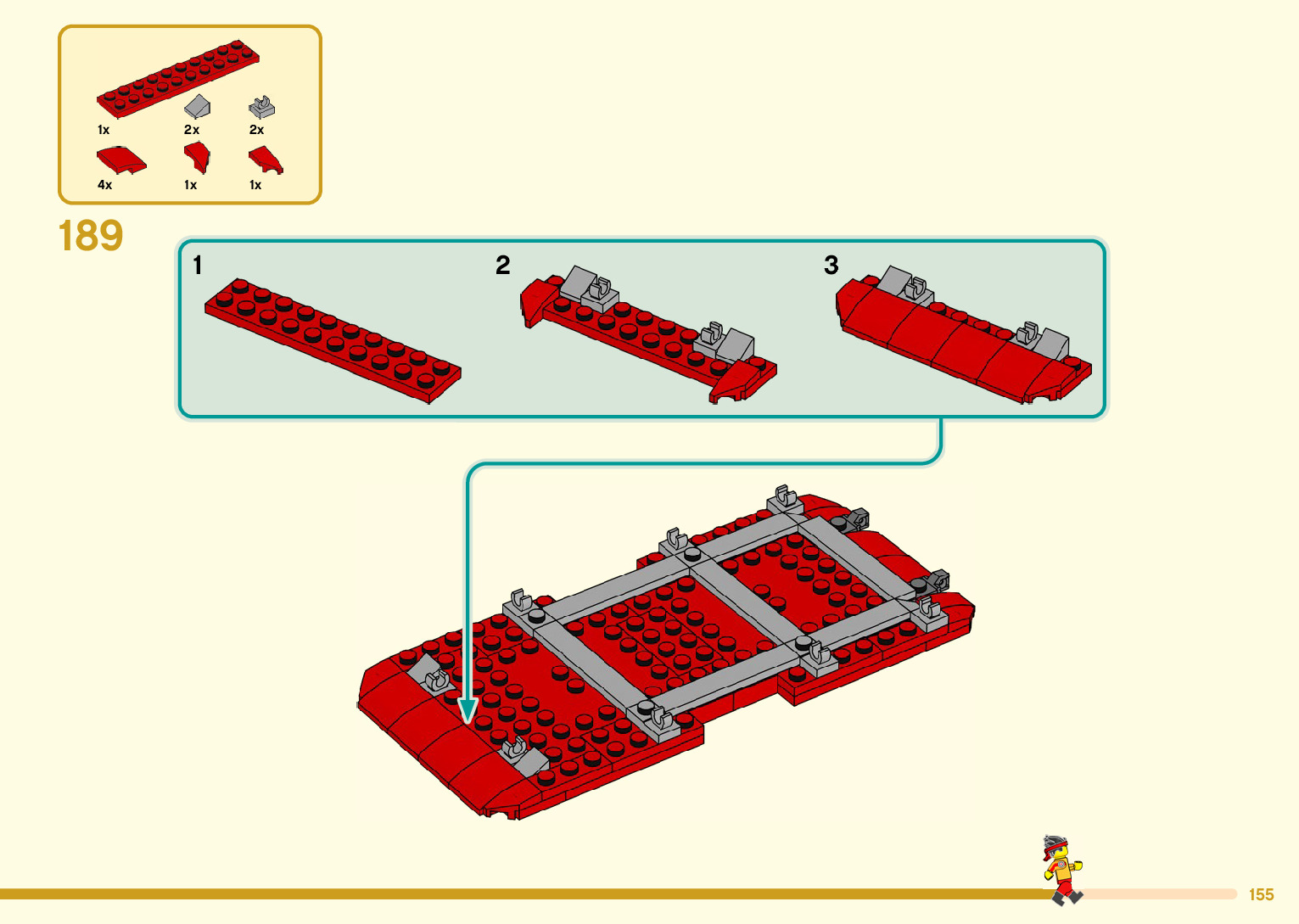 1x
2x
2x
4x
1x
1x

189

1

2

3

155