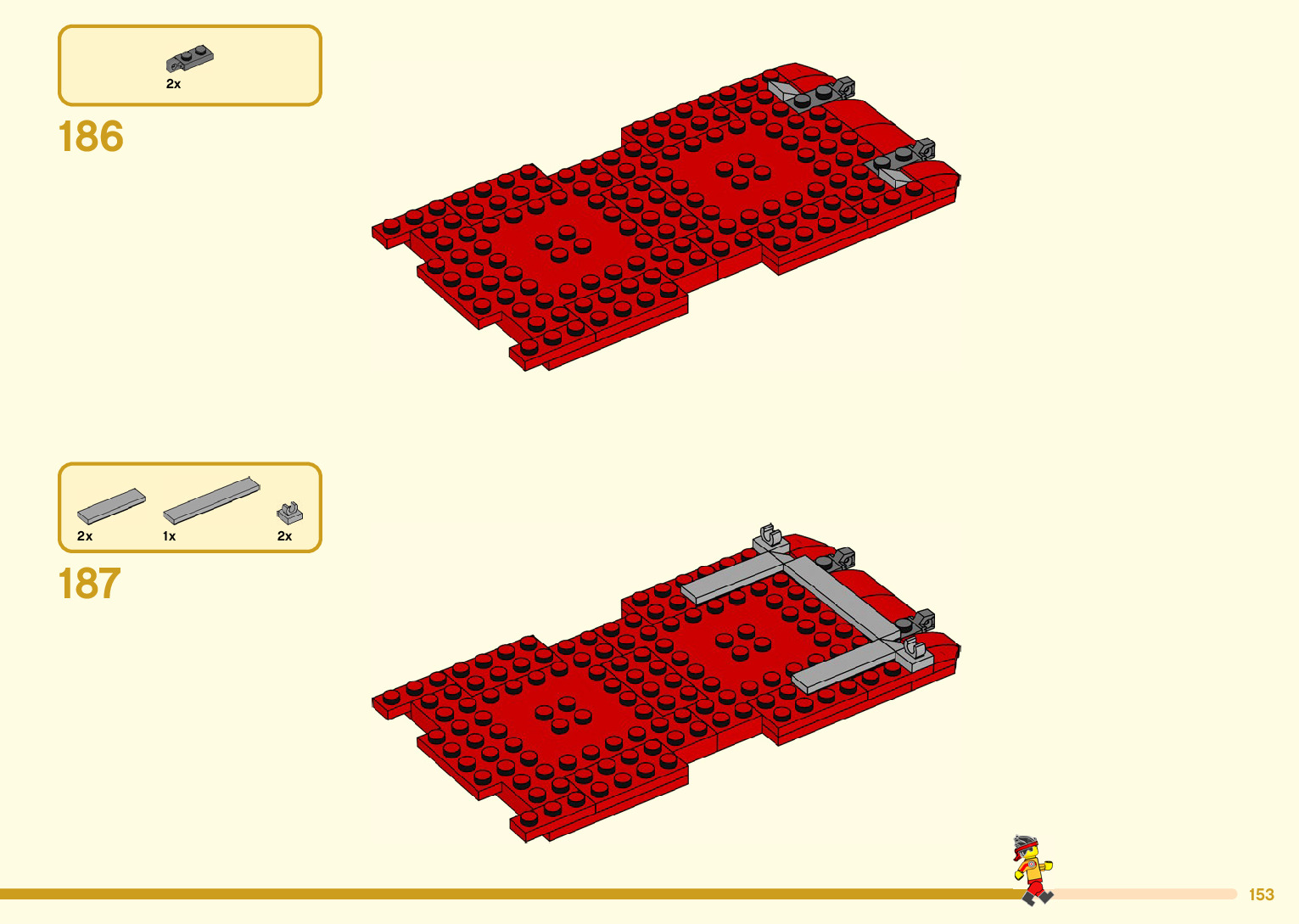 2x

186

2x 1x 2x

187

153