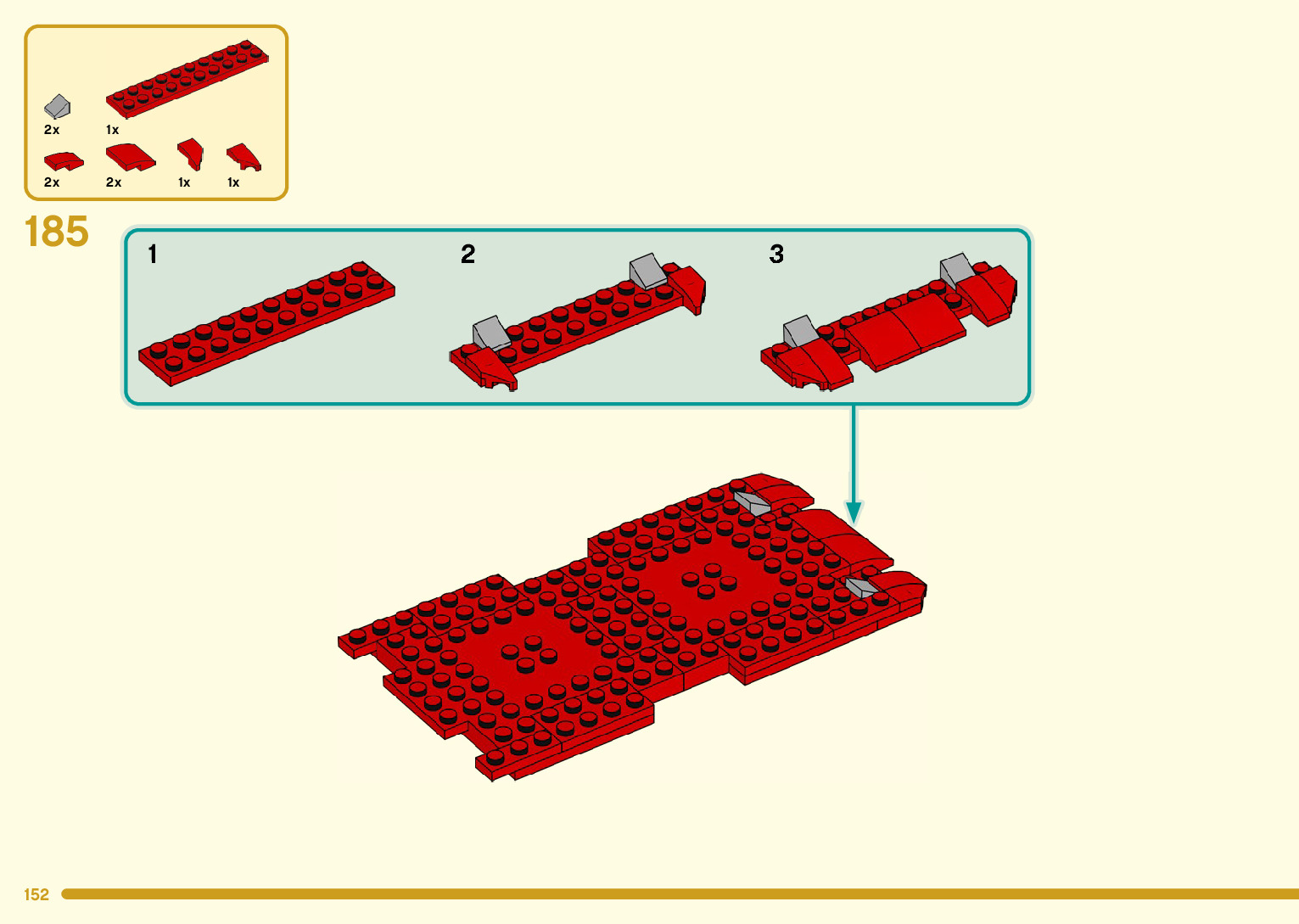 2x 1x
2x 2x 1x 1x

185

1

2

3

152