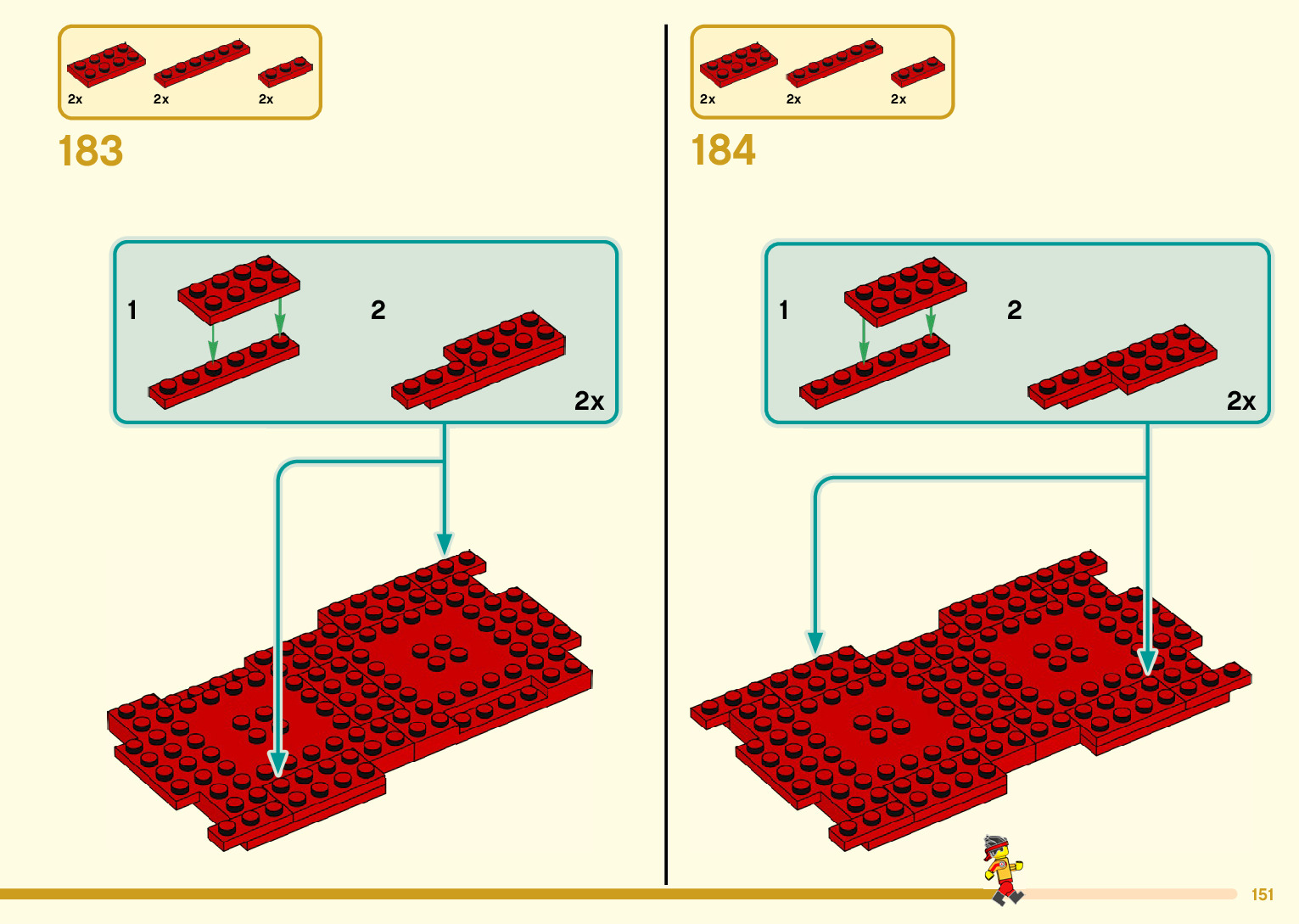 2x 2x 2x

183

1

2

2x

2x 2x 2x

184

1

2

2x

151