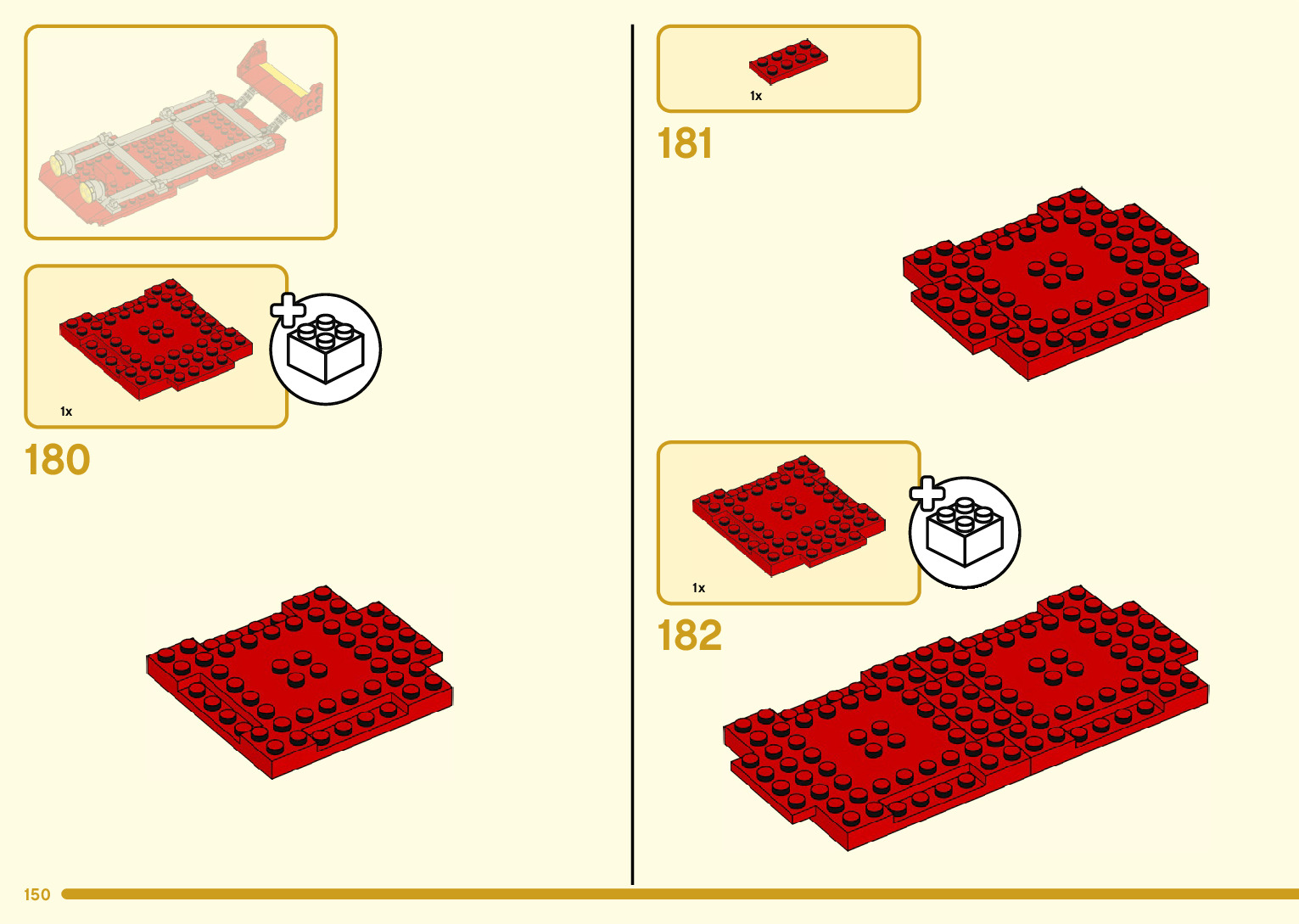 1x

180

1x

181

1x

182

150