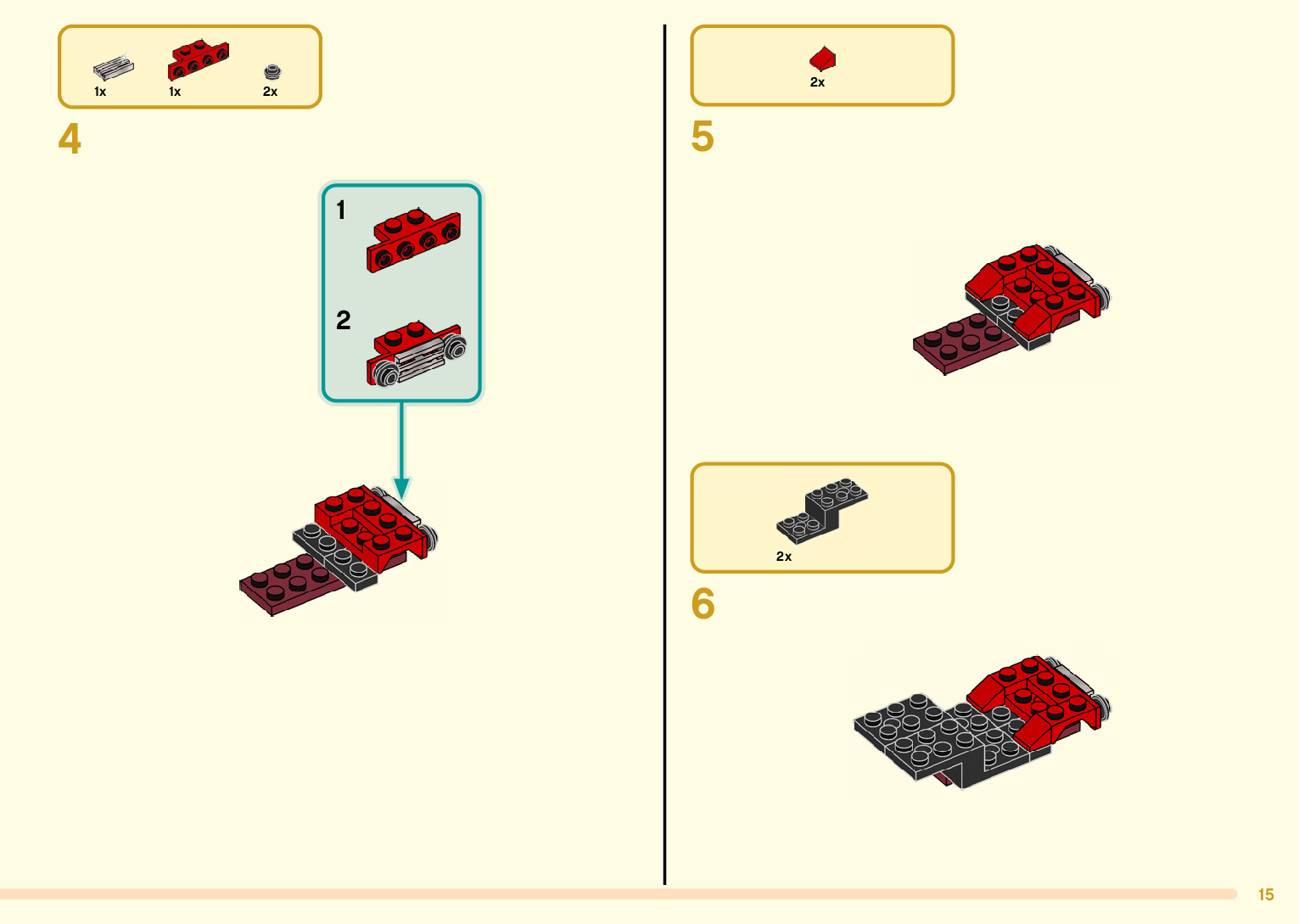 1x 1x 2x

4

1

2

2x

5

2x

6

15