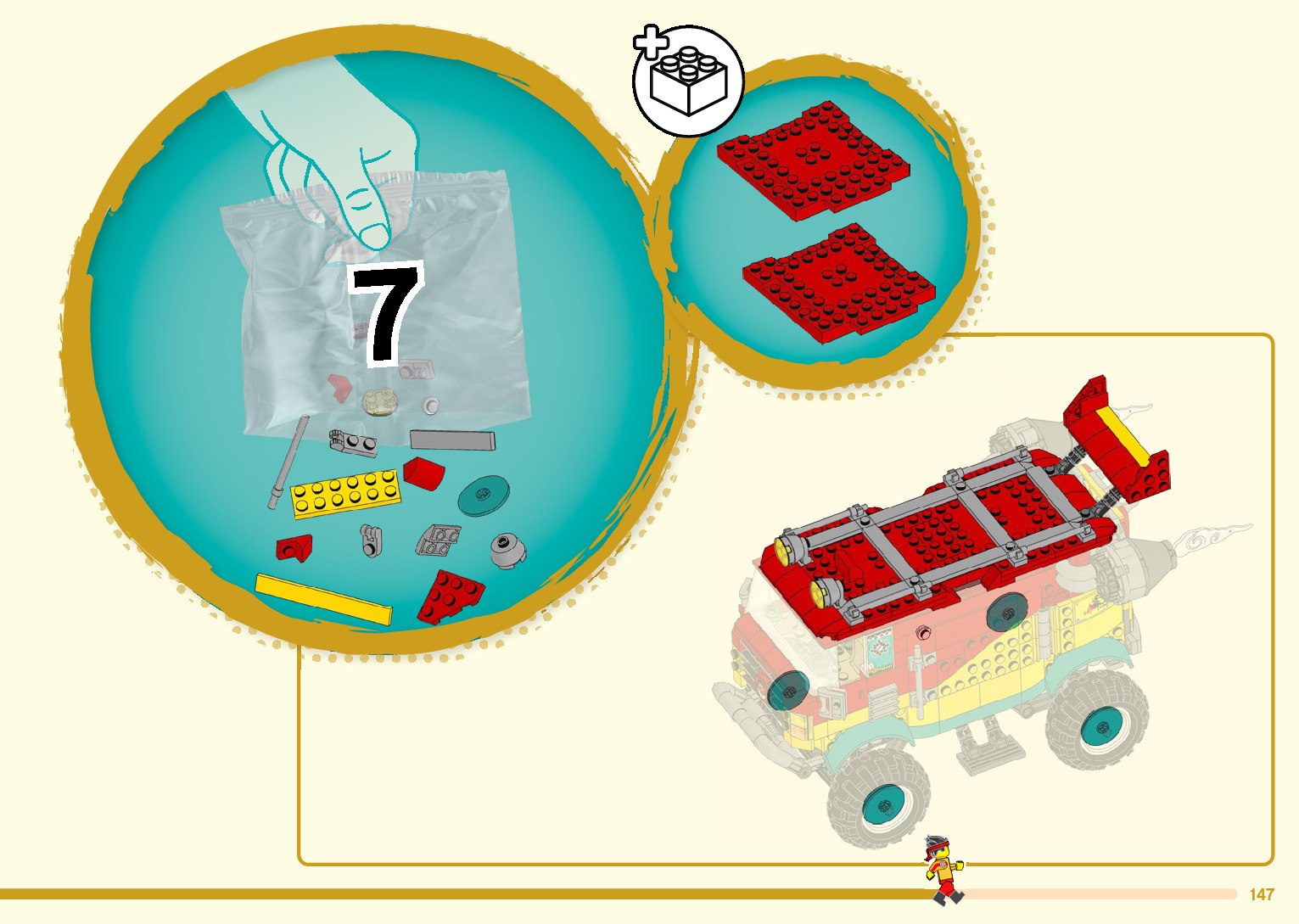 7

147