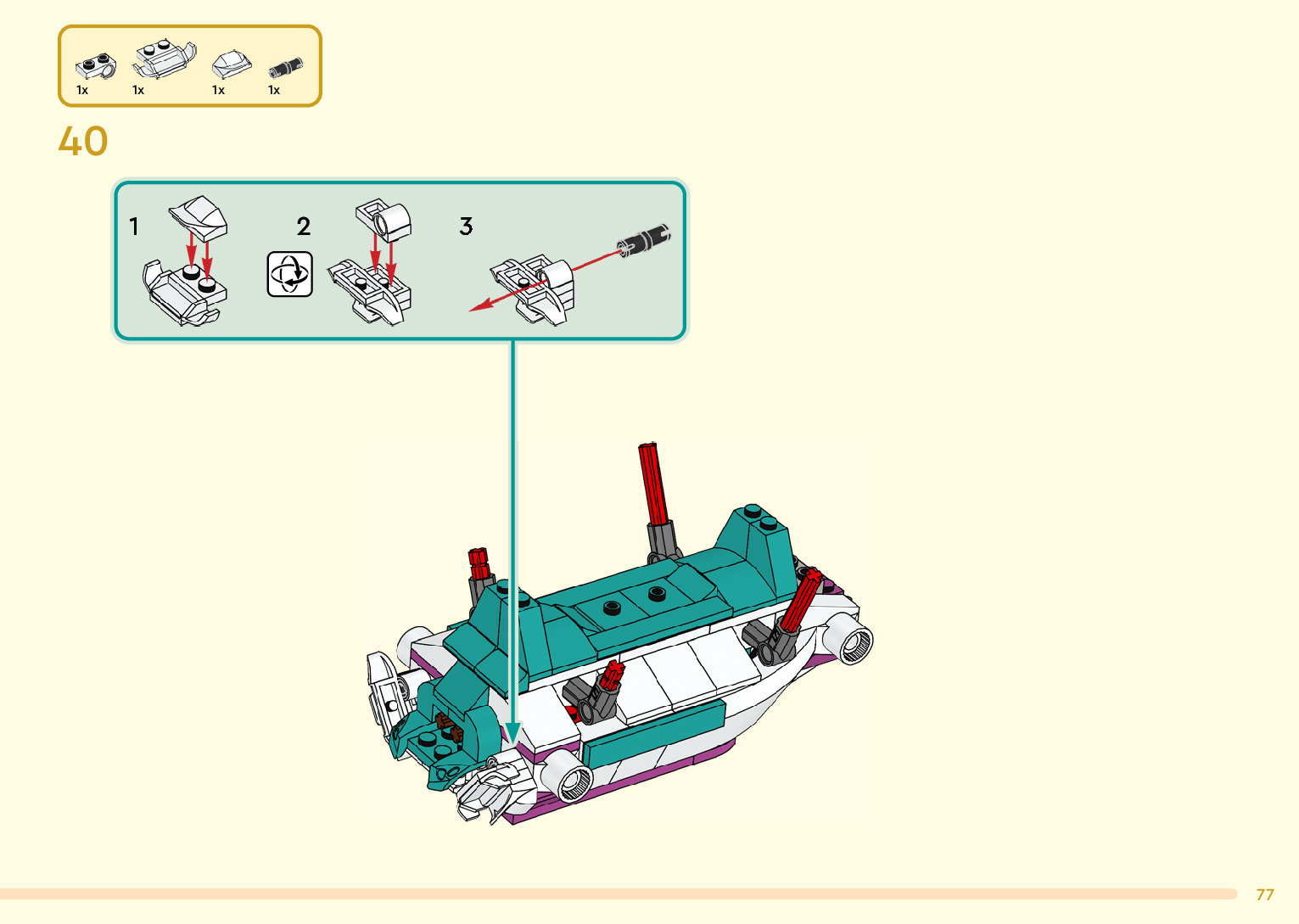 1x 1x 1x 1x

40

1

2

3

77