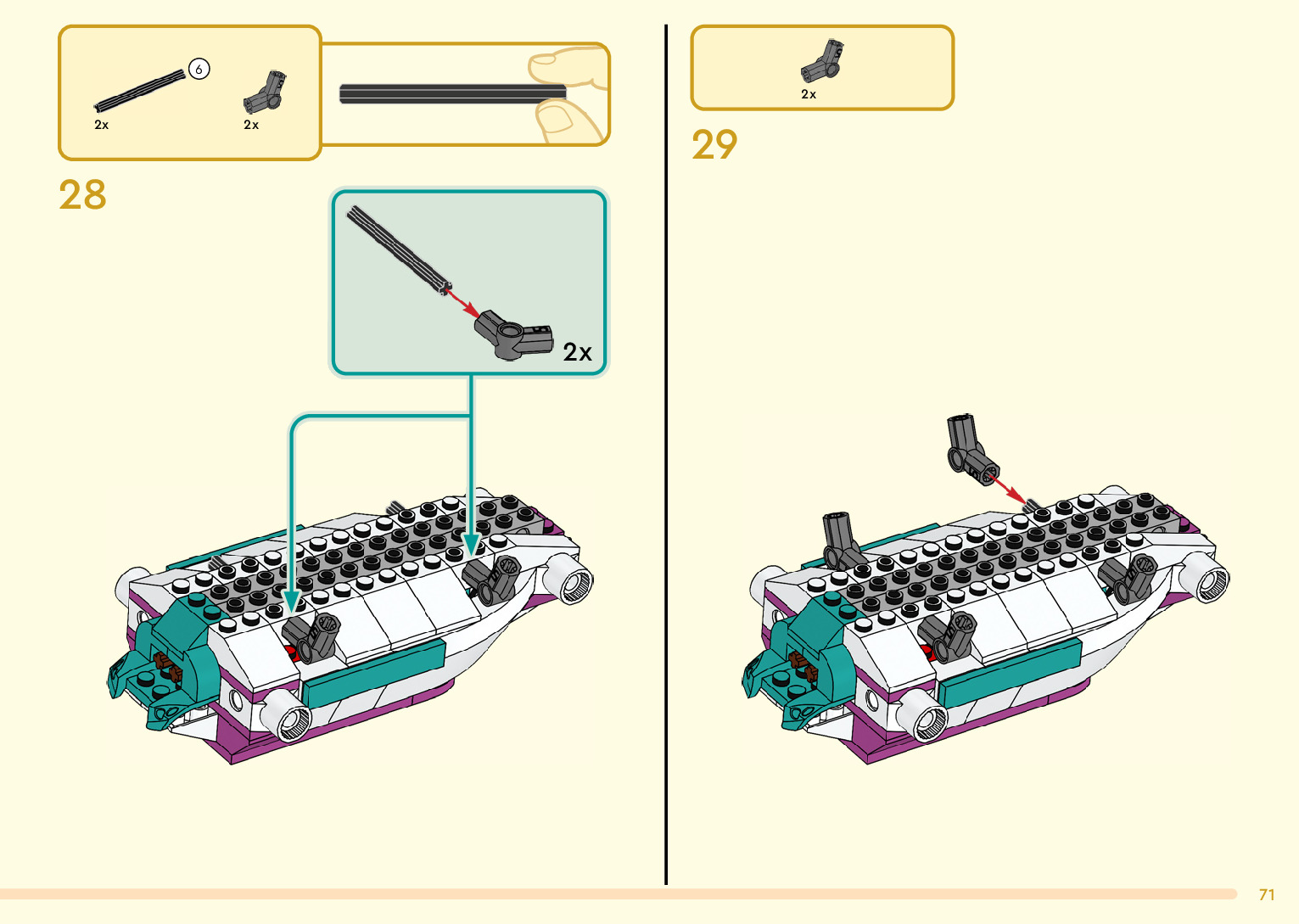 6
2x
2x

28

2x

2x

29

71