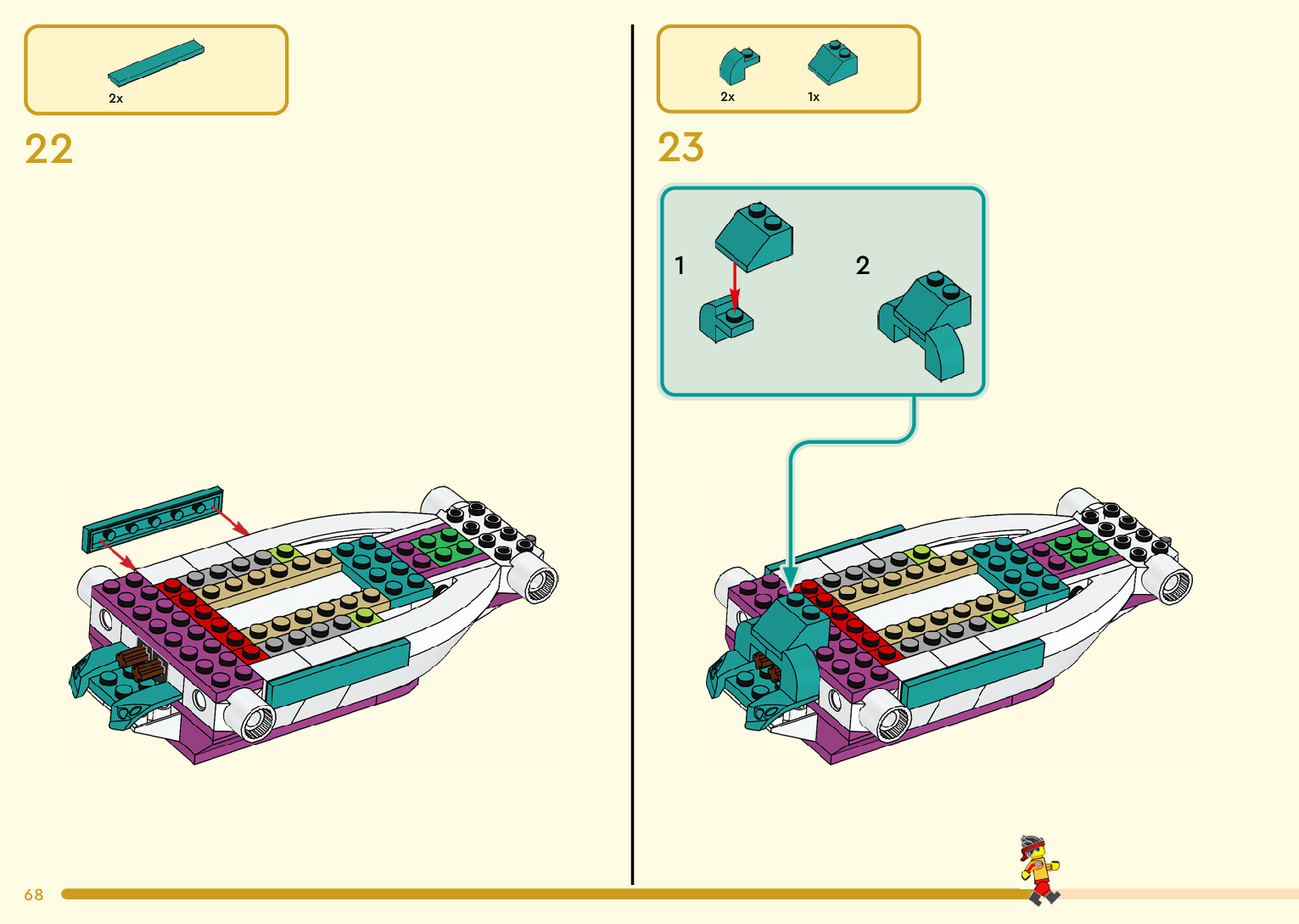 2x

22

2x

1x

23

1

2

68