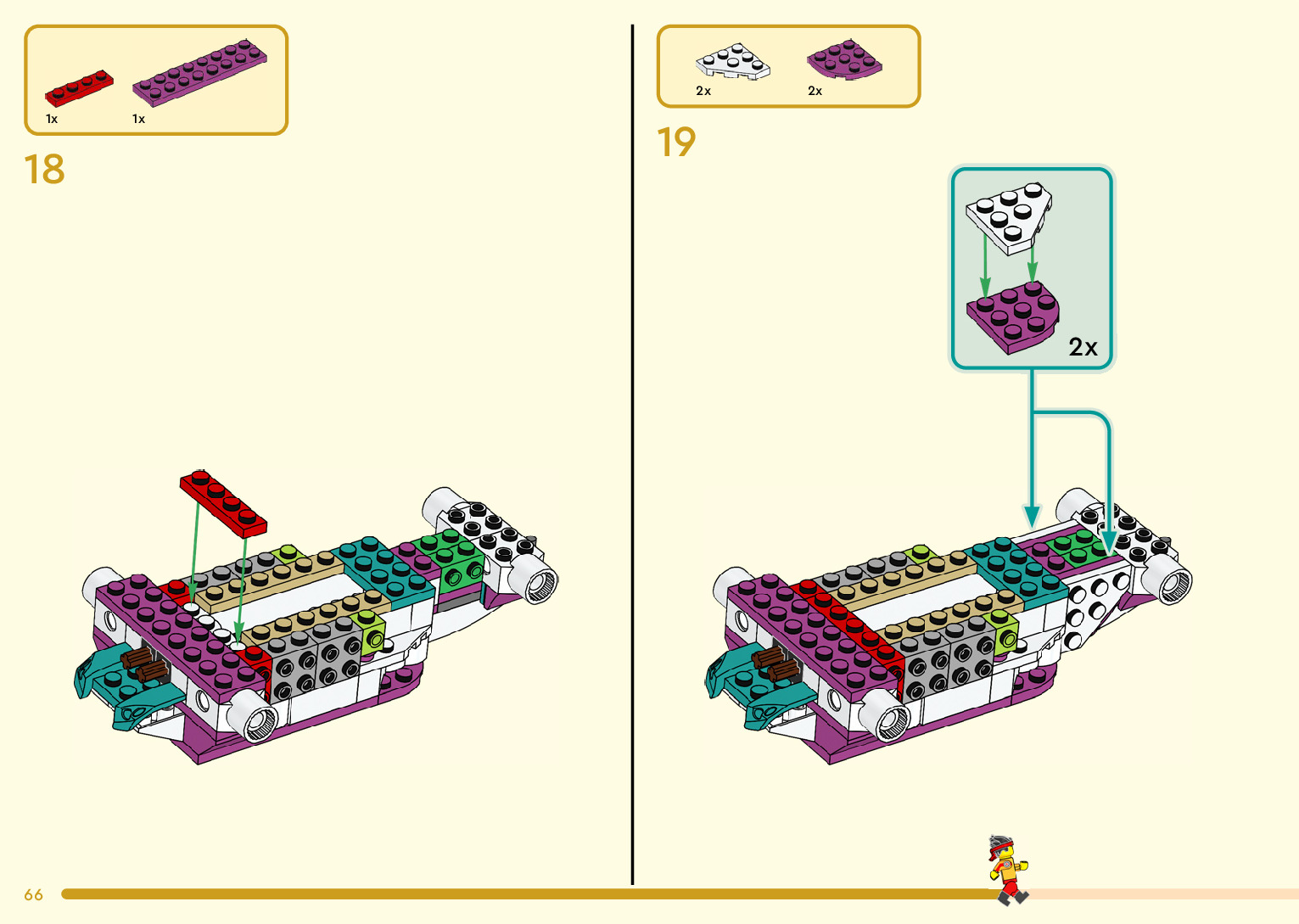 1x 1x

18

2x 2x

19

2x

66