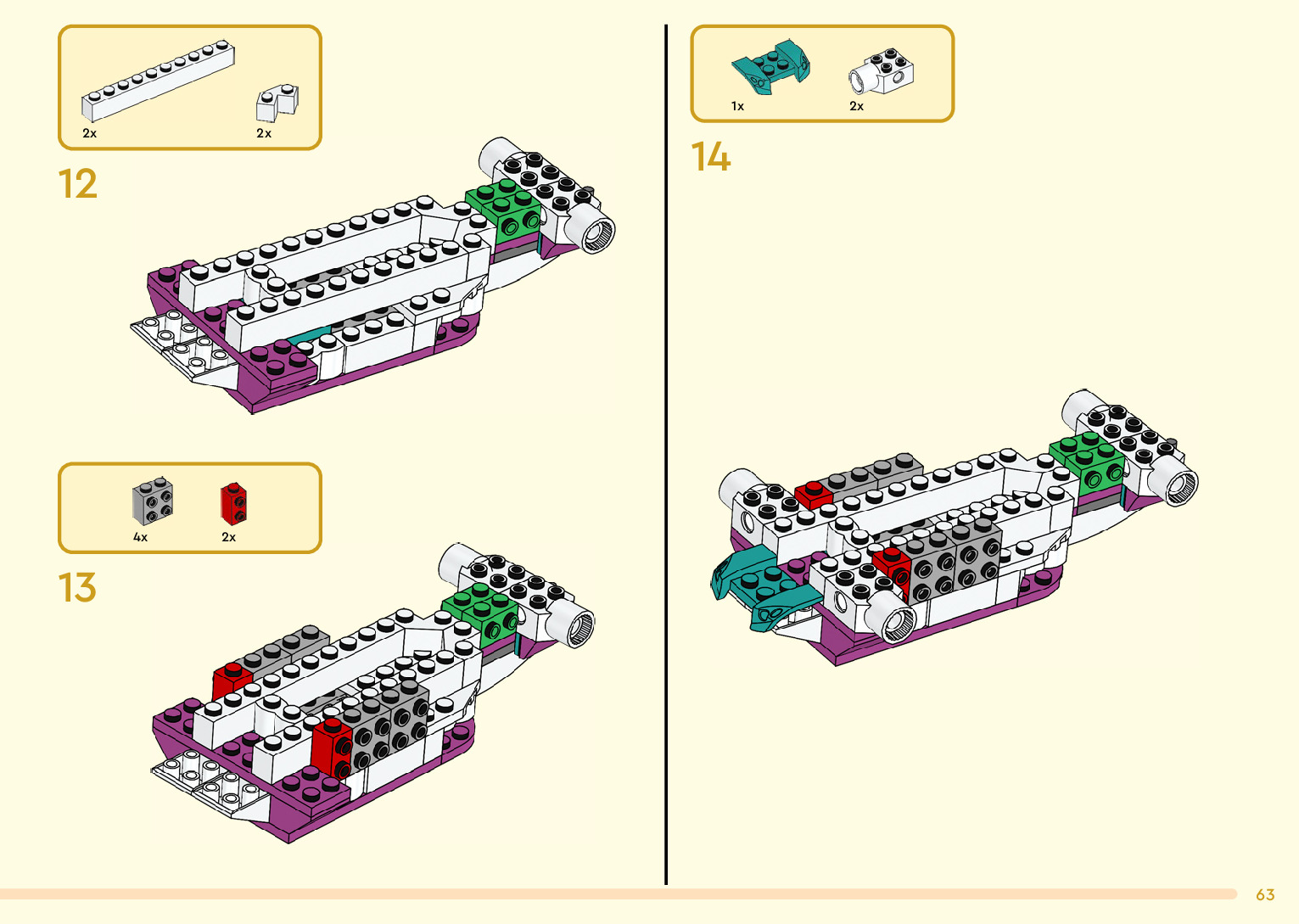 2x

2x

12

4x

2x

13

1x

2x

14

63