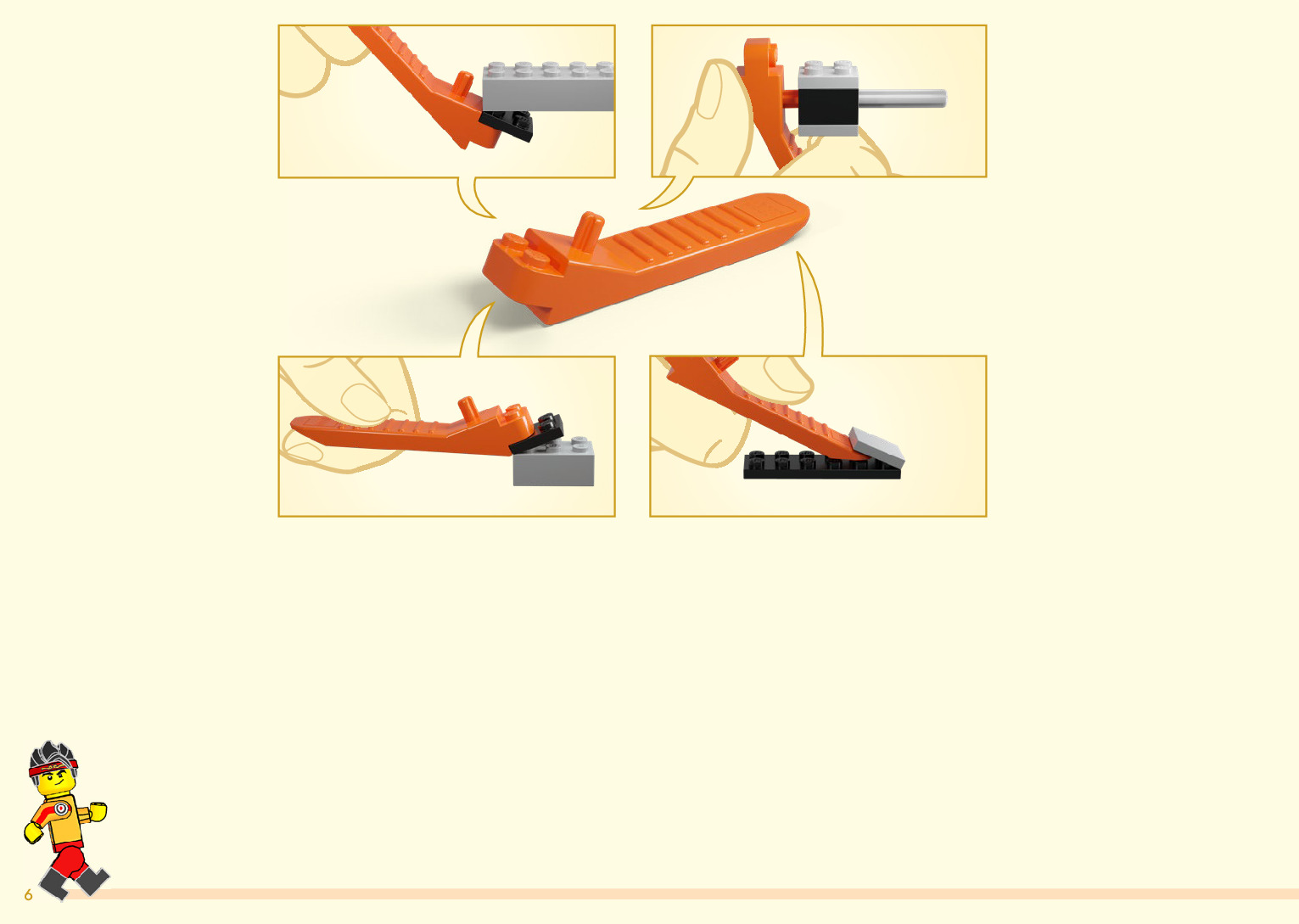 6