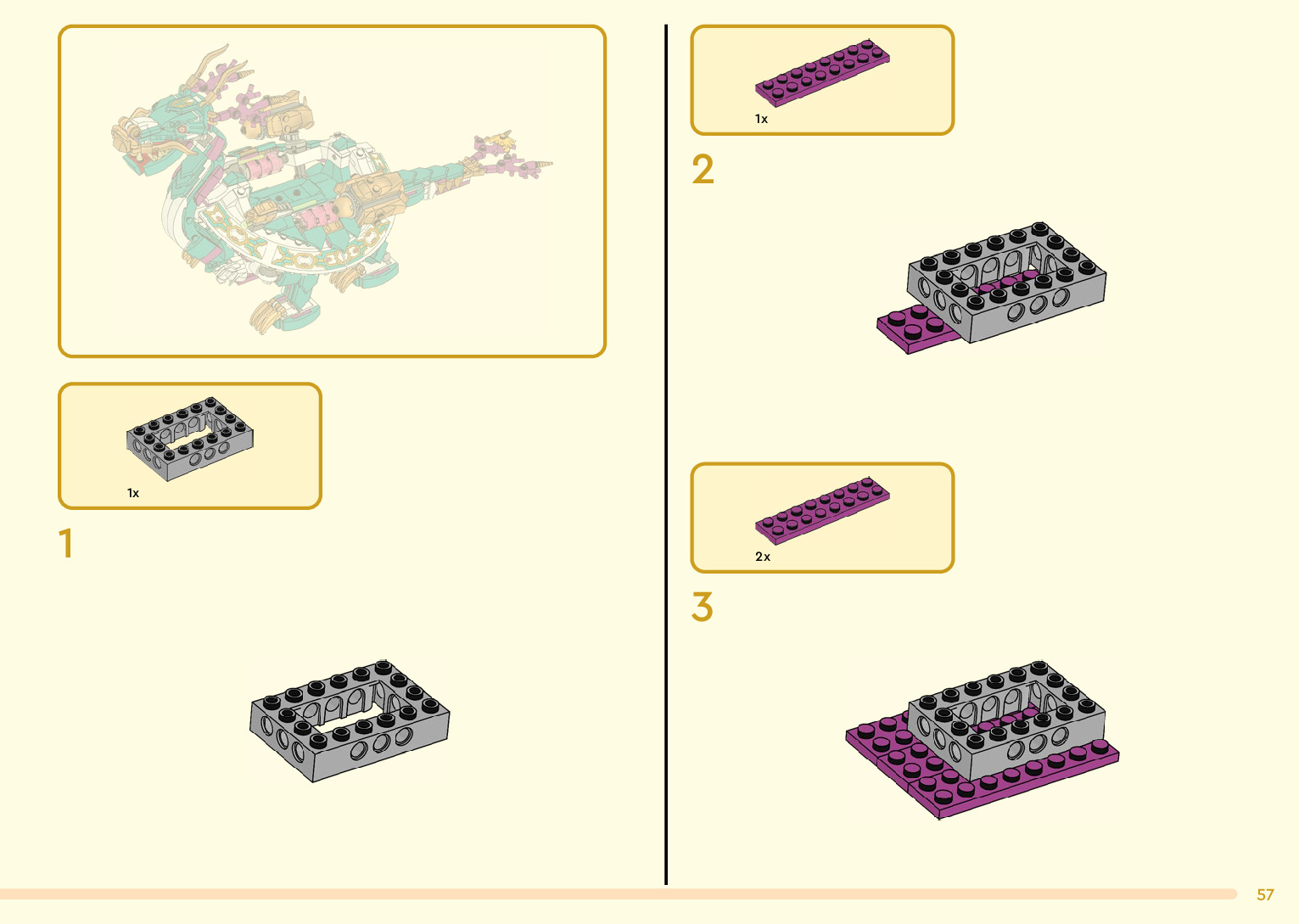 1x

1

1x

2

2x

3

57