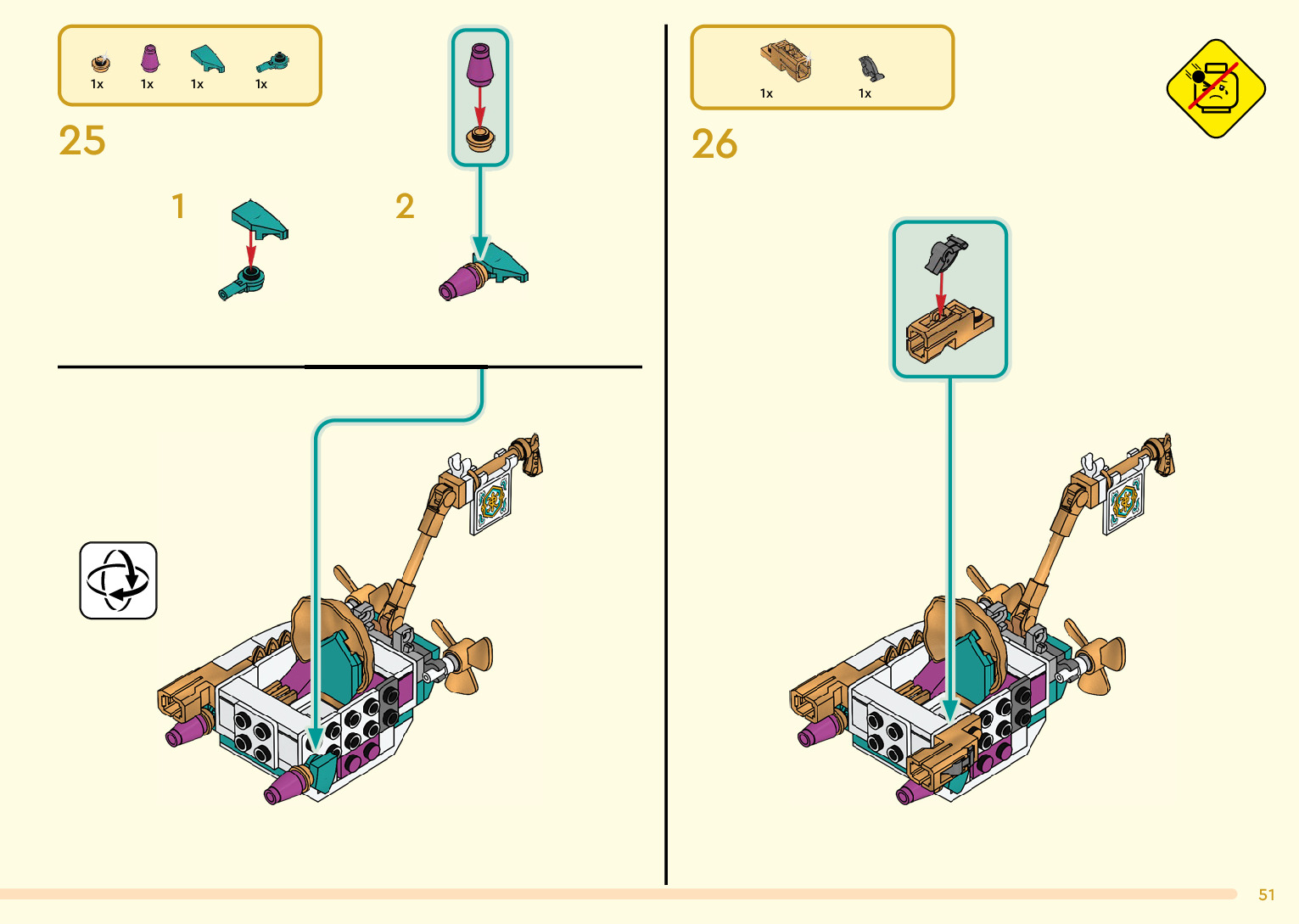 1x 1x 1x 1x

25

1

2

1x 1x

26

51