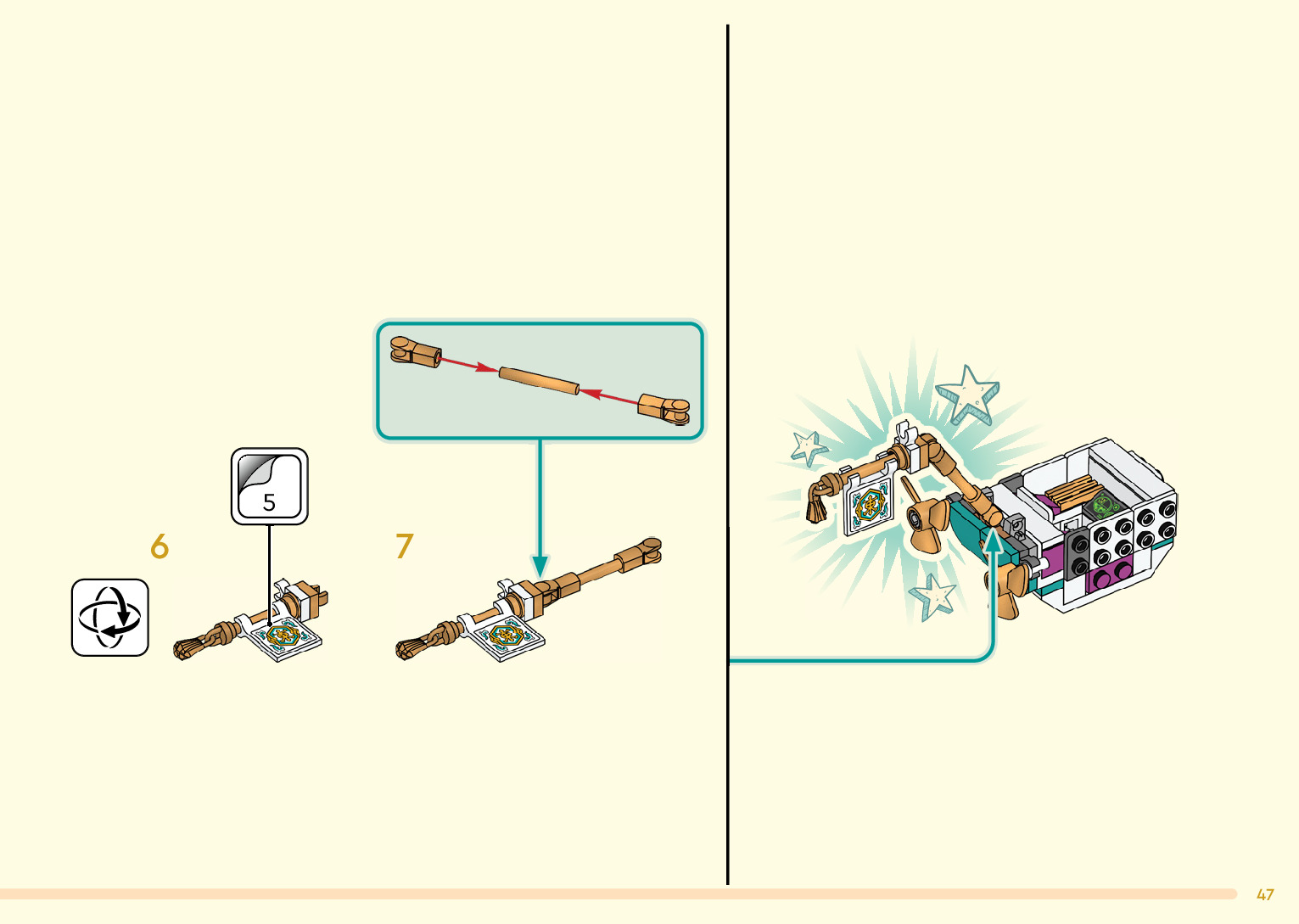 5

6

7

47