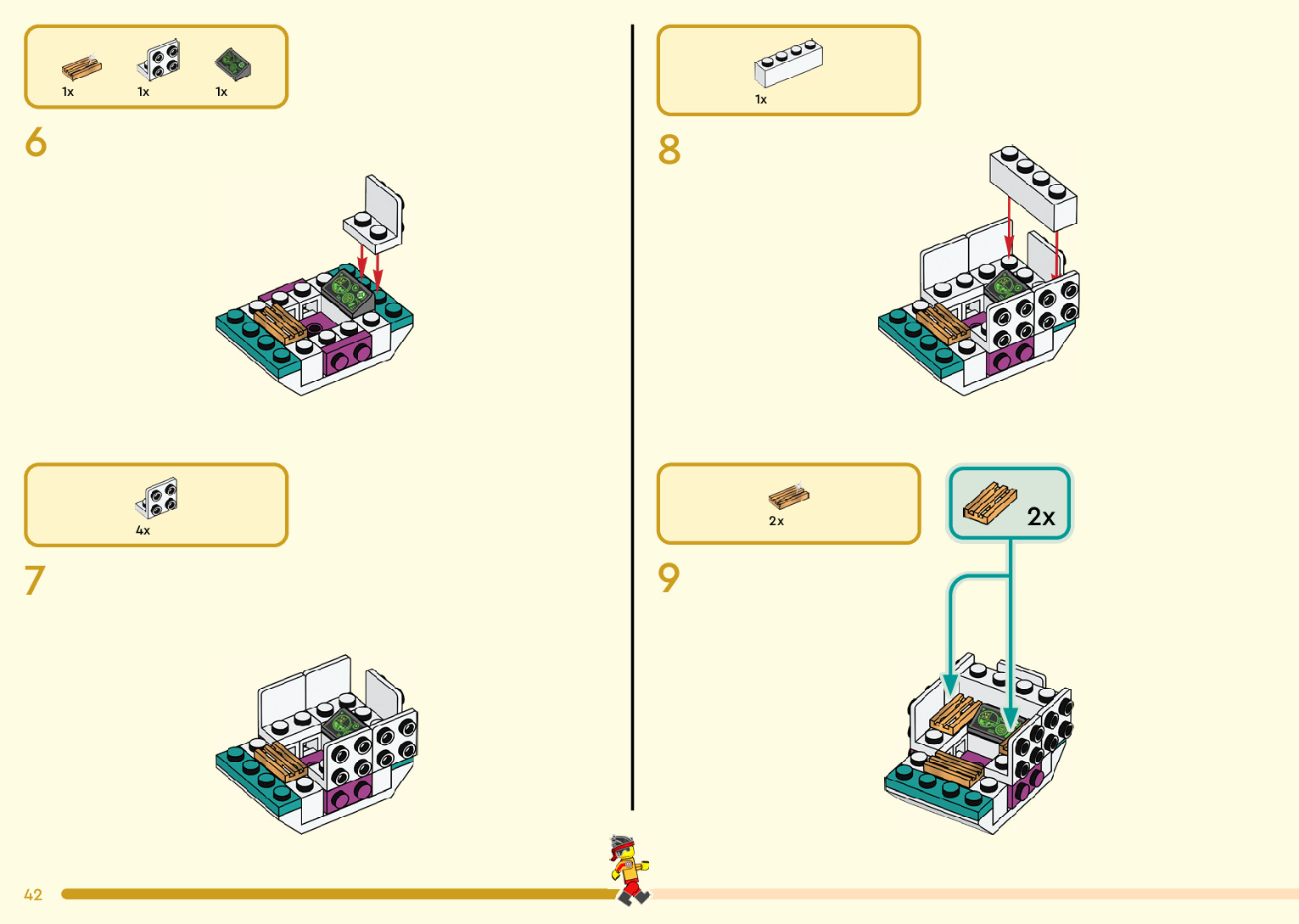 1x 1x 1x

6

4x

7

1x

8

2x

2x

9

42