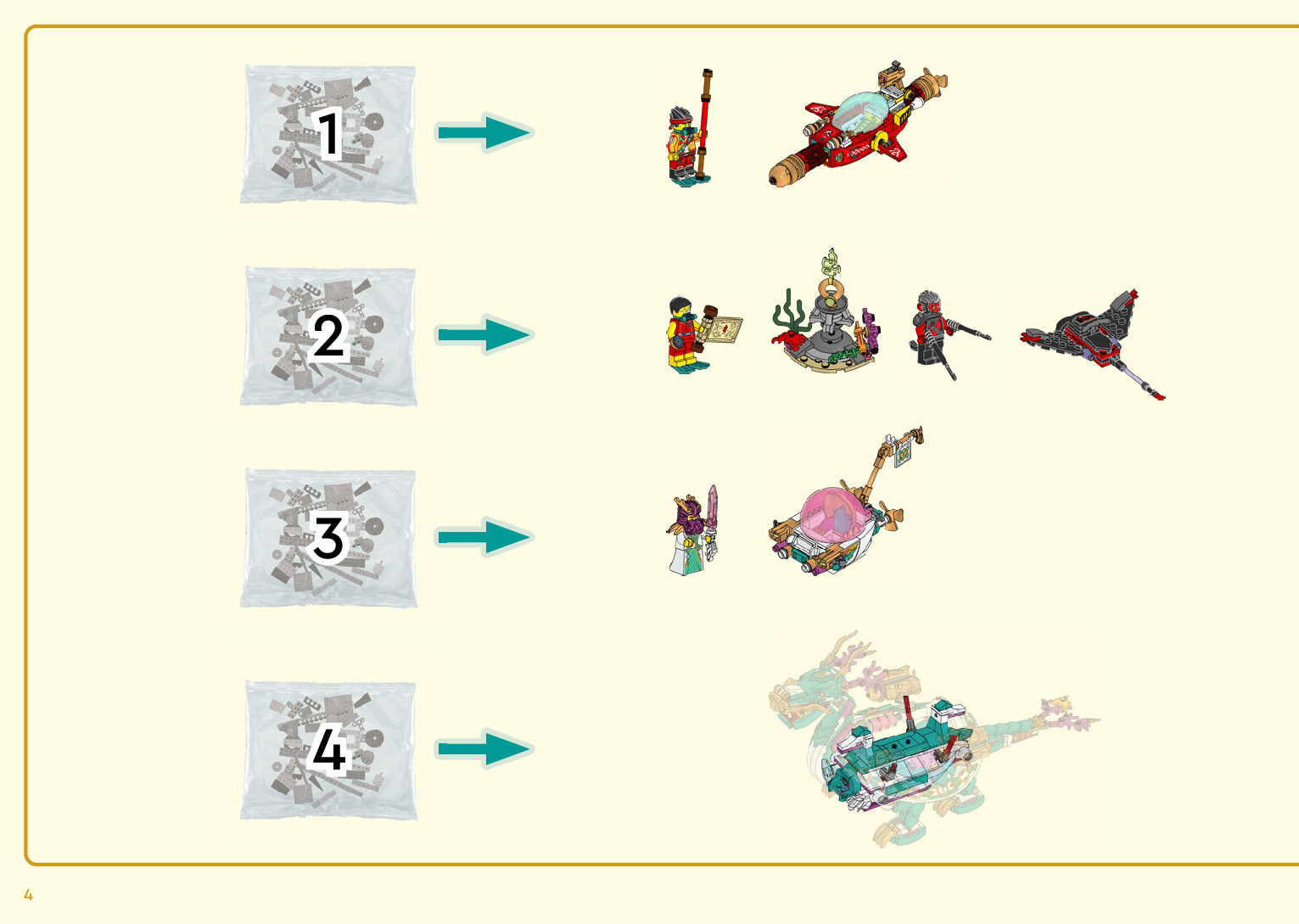 1

2

3

4

4