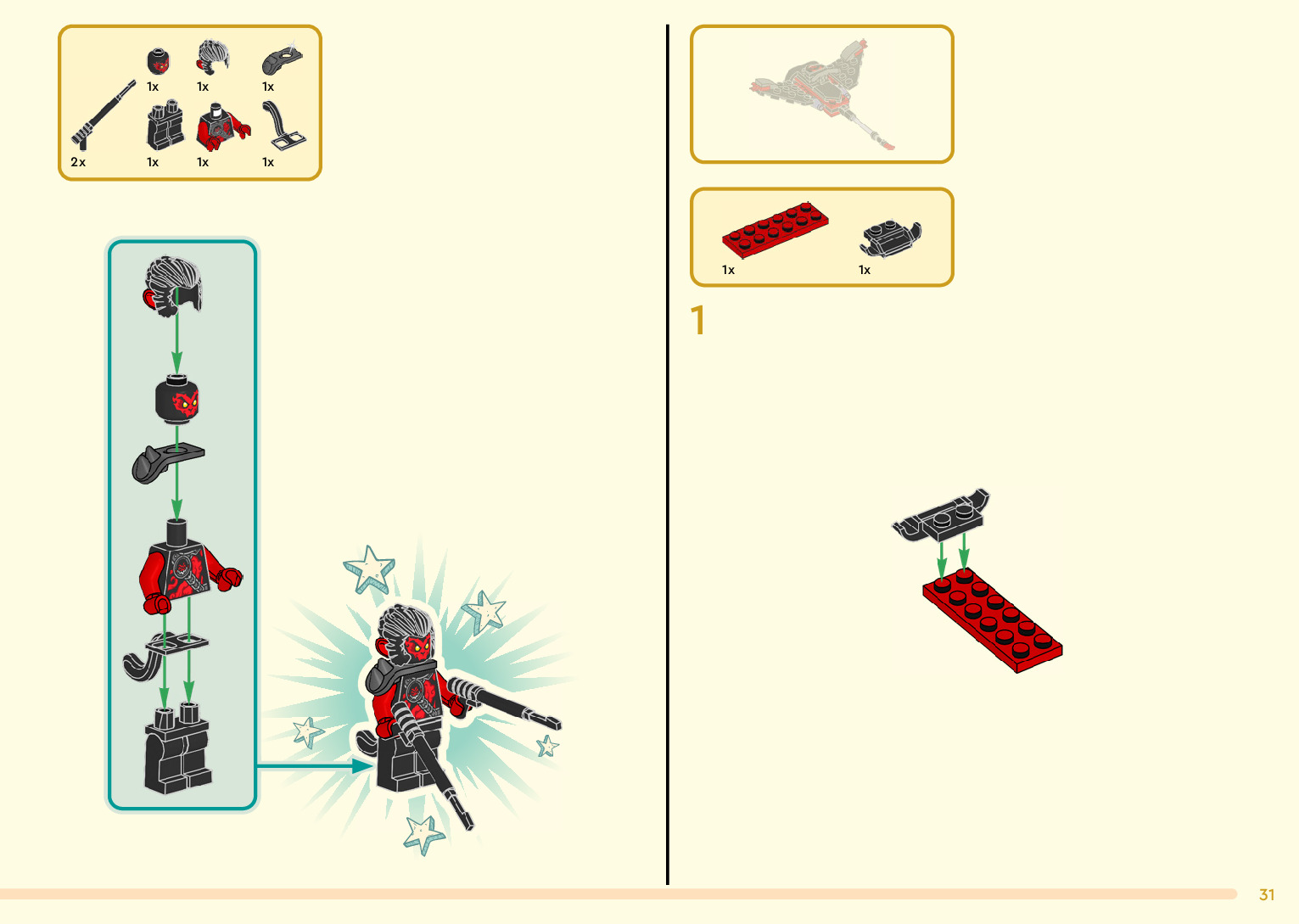 1x 1x 1x
2x 1x 1x 1x

1x 1x

1

31