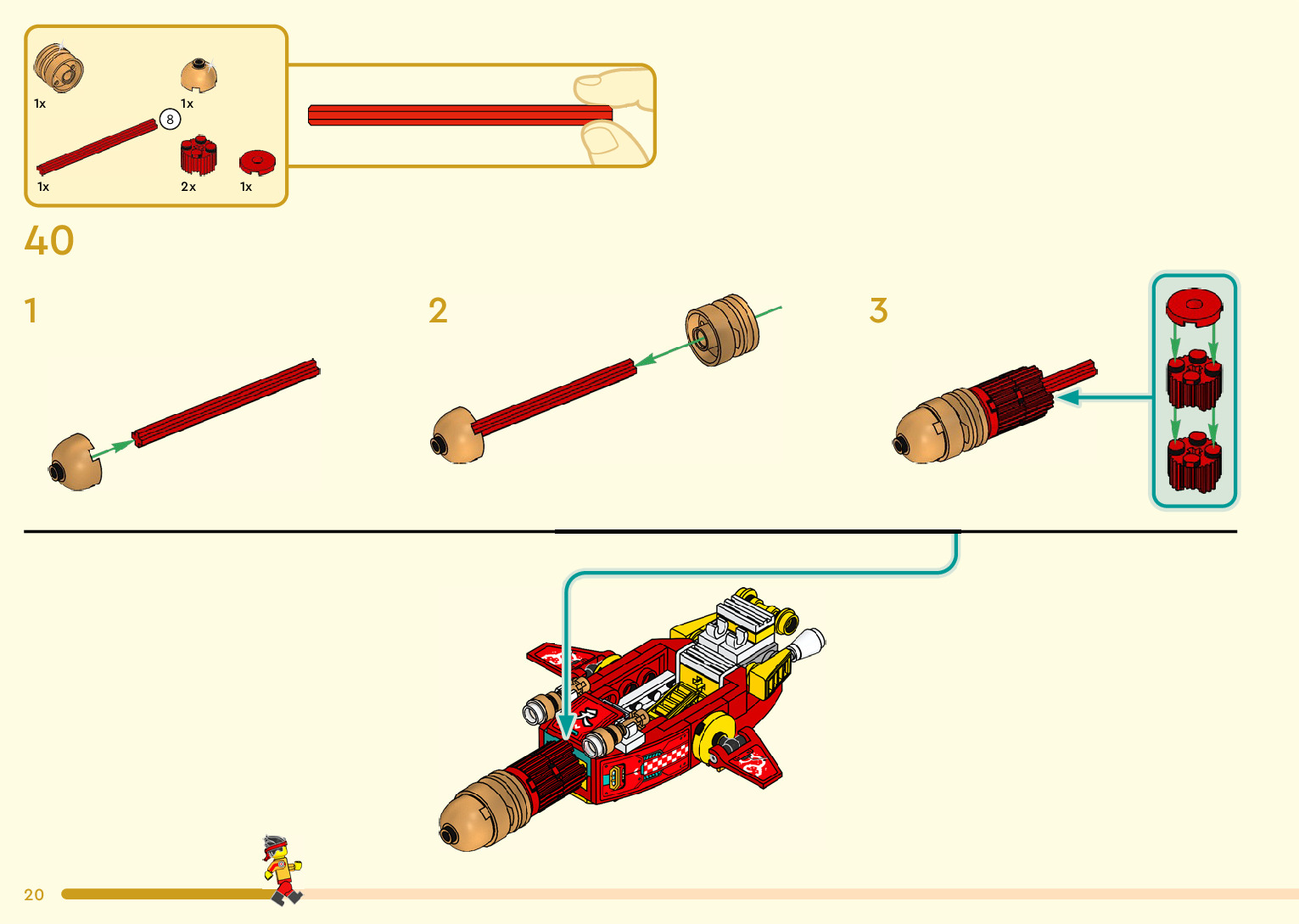 1x
1x
8
1x
2x
1x

40

1

2

3

20