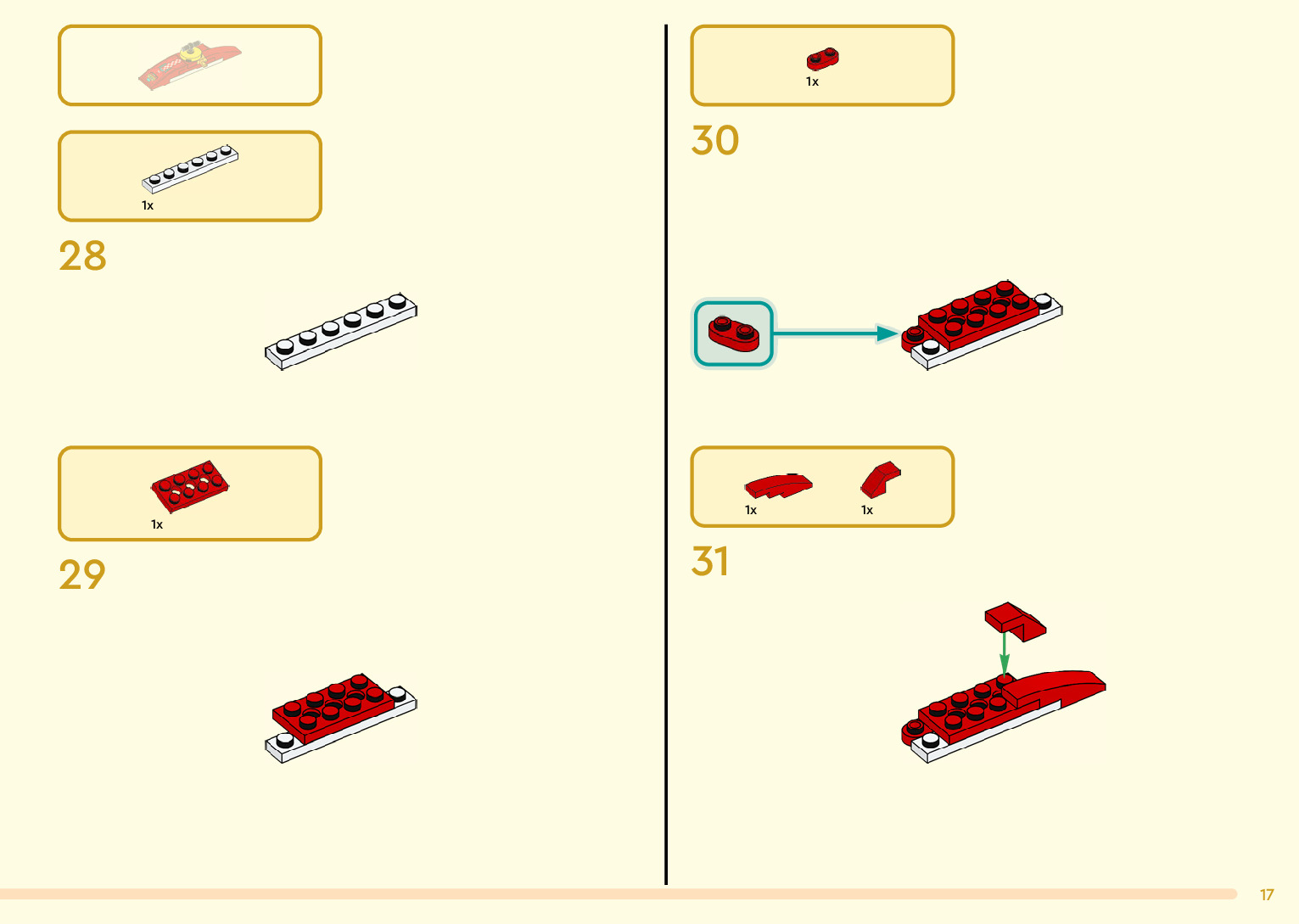 1x

28

1x

29

1x

30

1x

1x

31

17