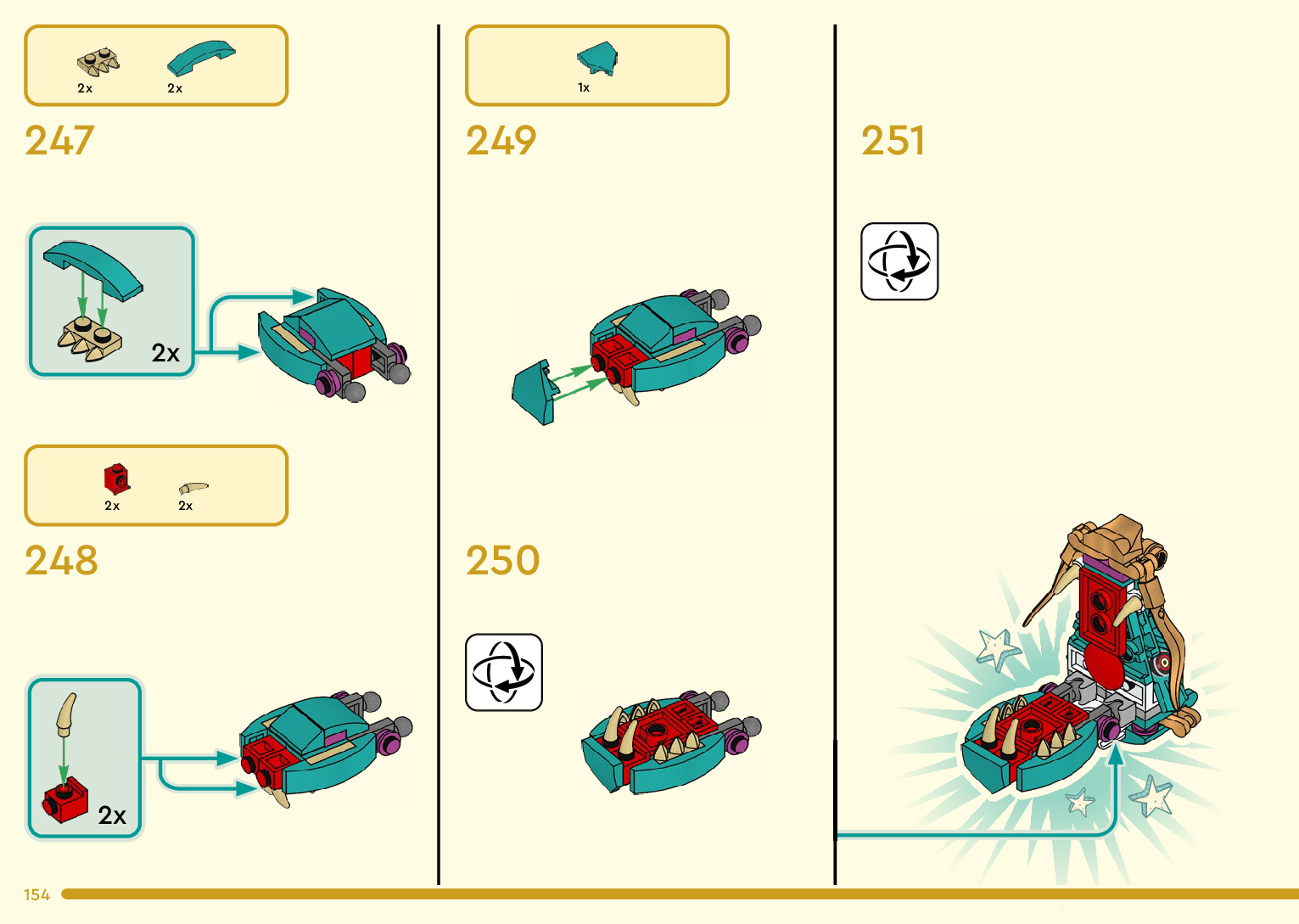 2x 2x

247

2x

2x 2x

248

2x

1x

249

250

251

154