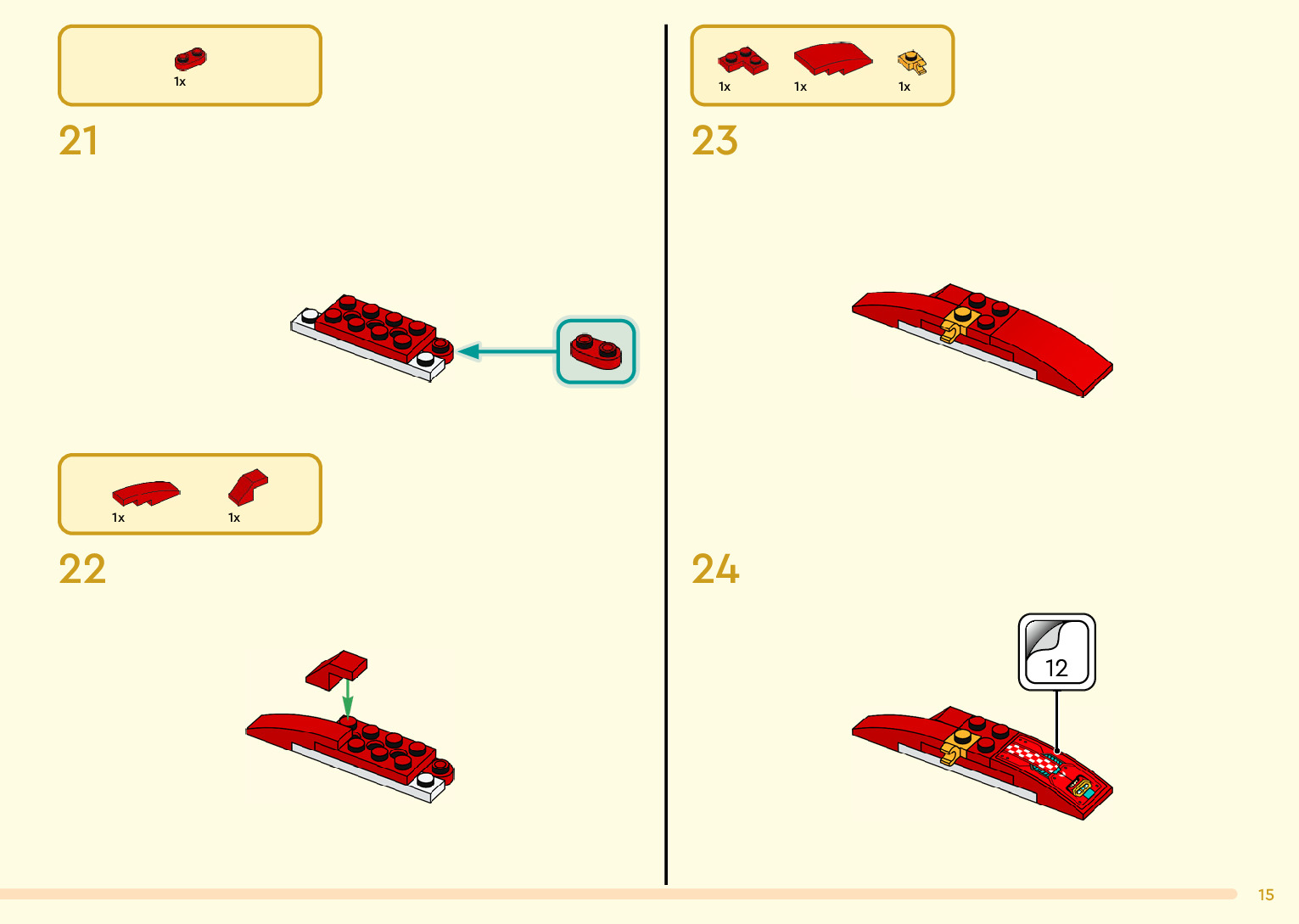 1x

21

1x 1x

22

1x 1x 1x

23

24

12

15