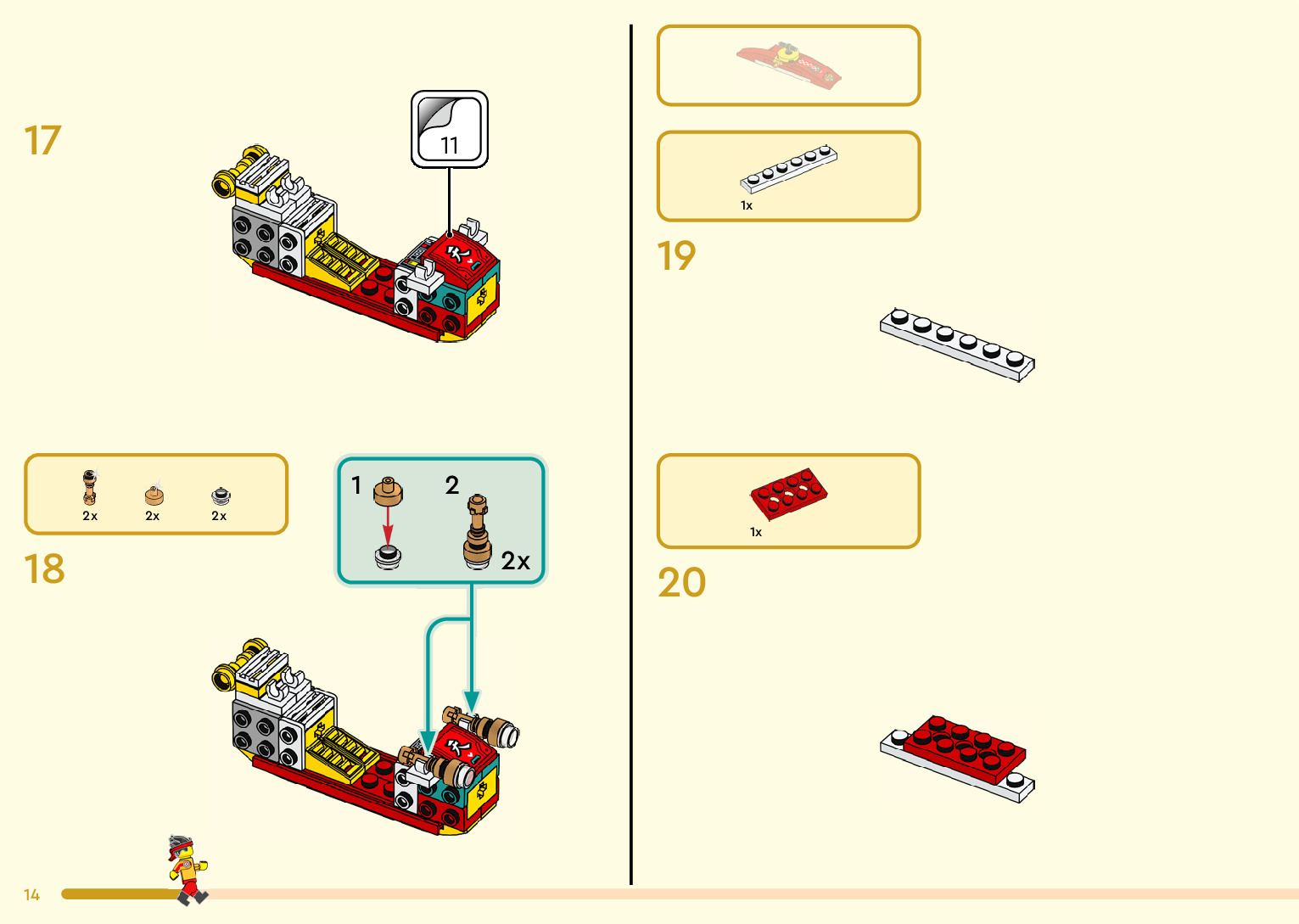 17

11

2x 2x 2x

18

1 2

2x

1x

19

1x

20

14