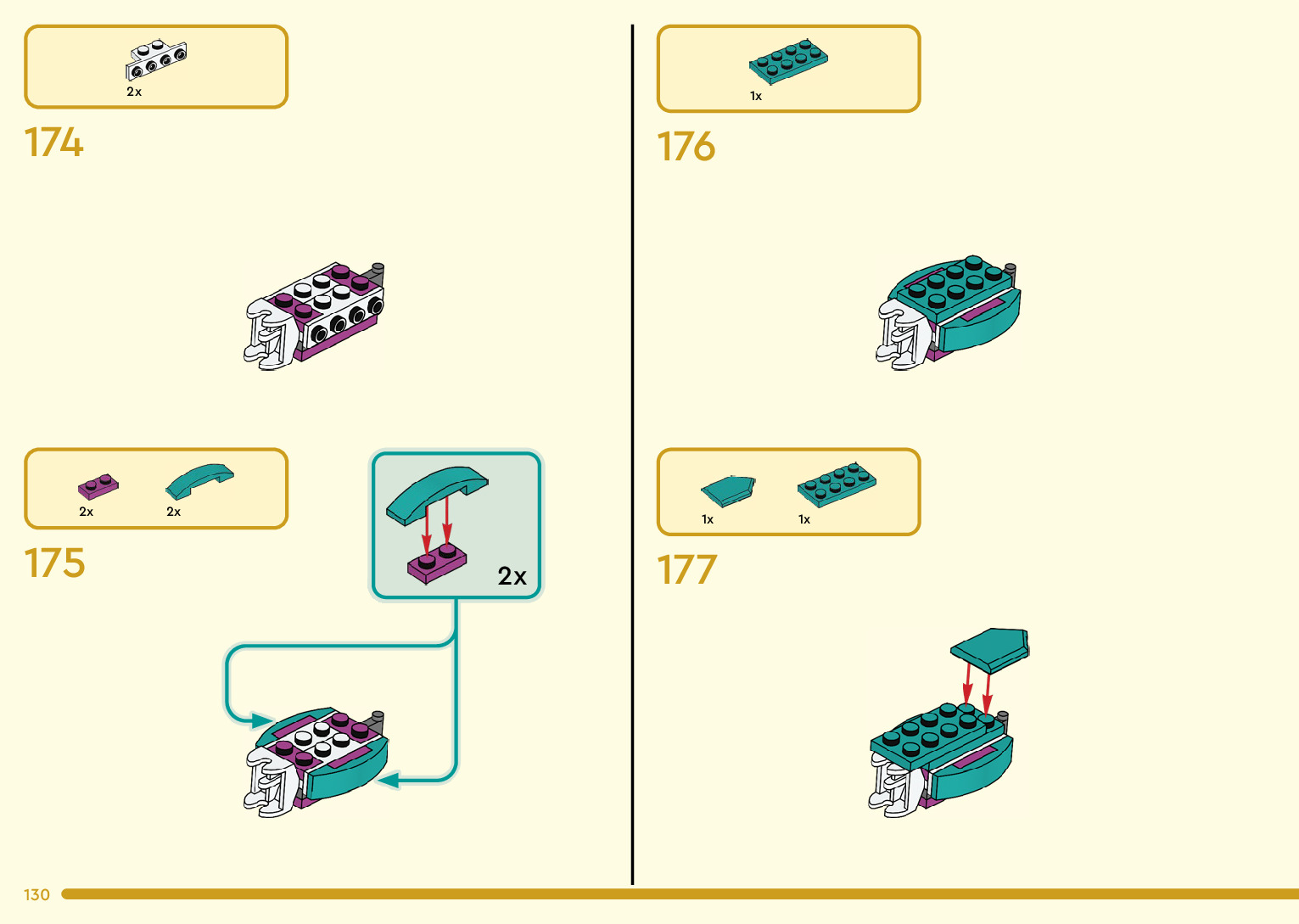 2x

174

2x 2x

175

2x

1x

176

1x 1x

177

130