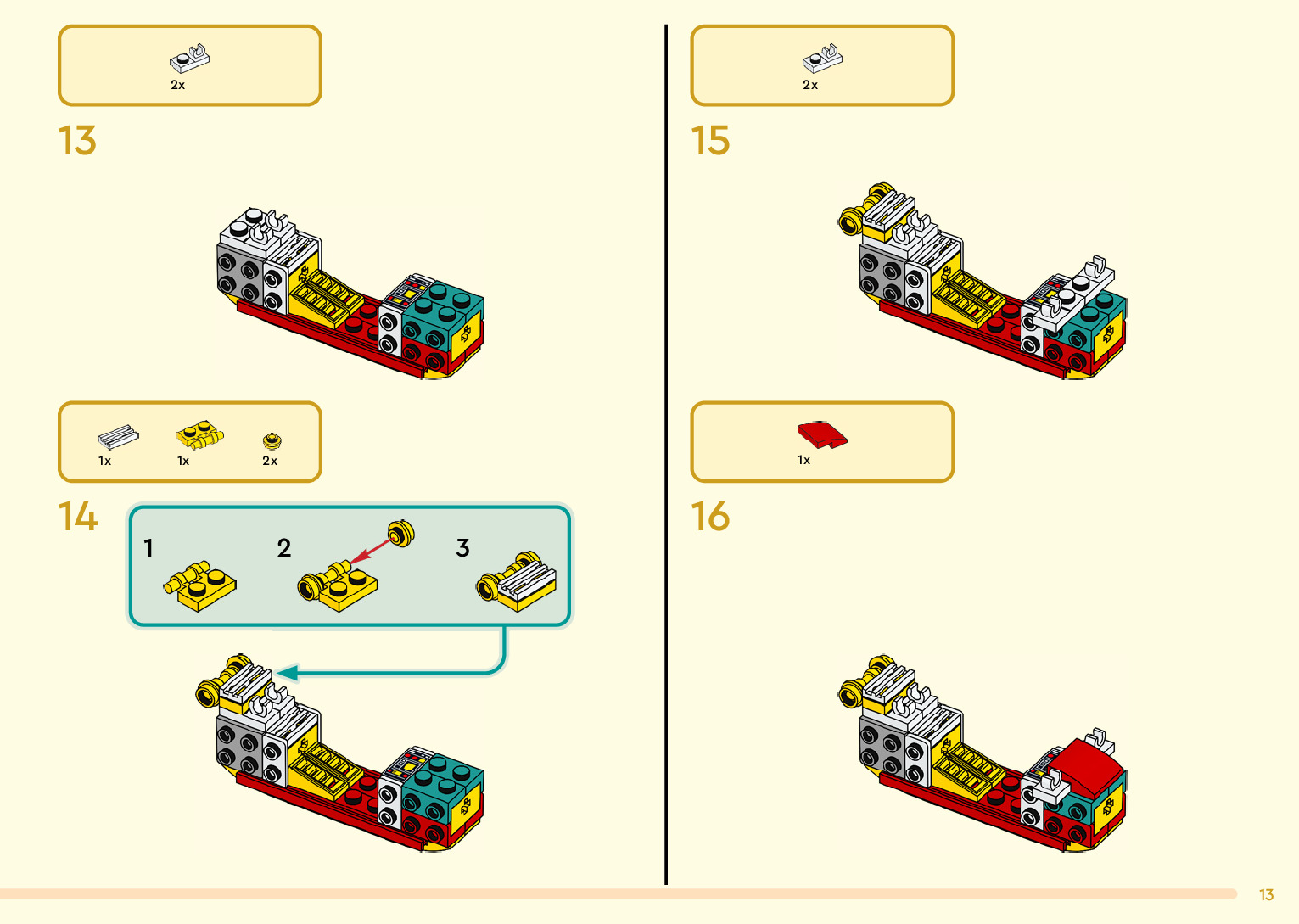 2x

13

1x 1x 2x

14

1

2

3

2x

15

1x

16

13