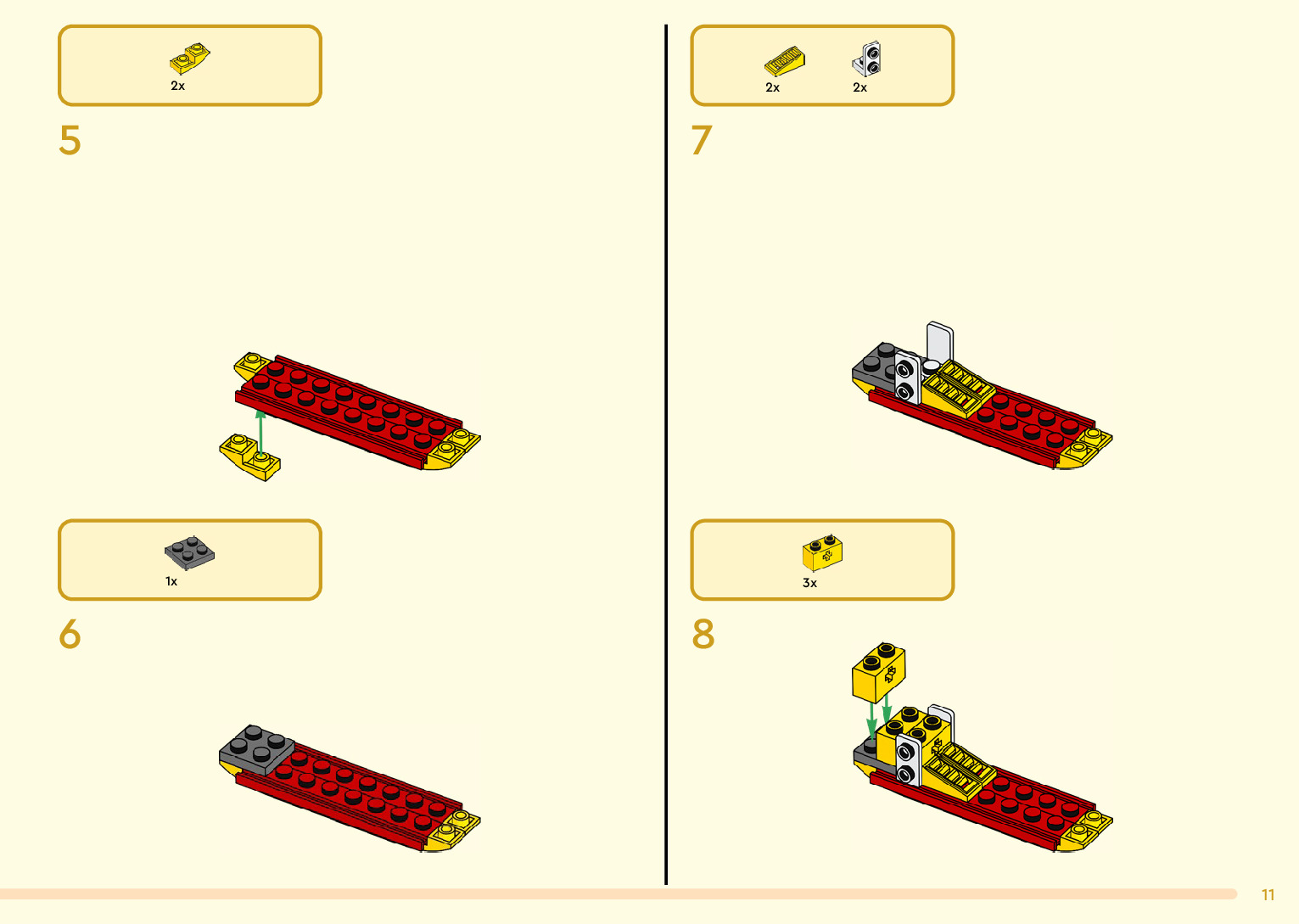 2x

5

1x

6

2x 2x

7

3x

8

11