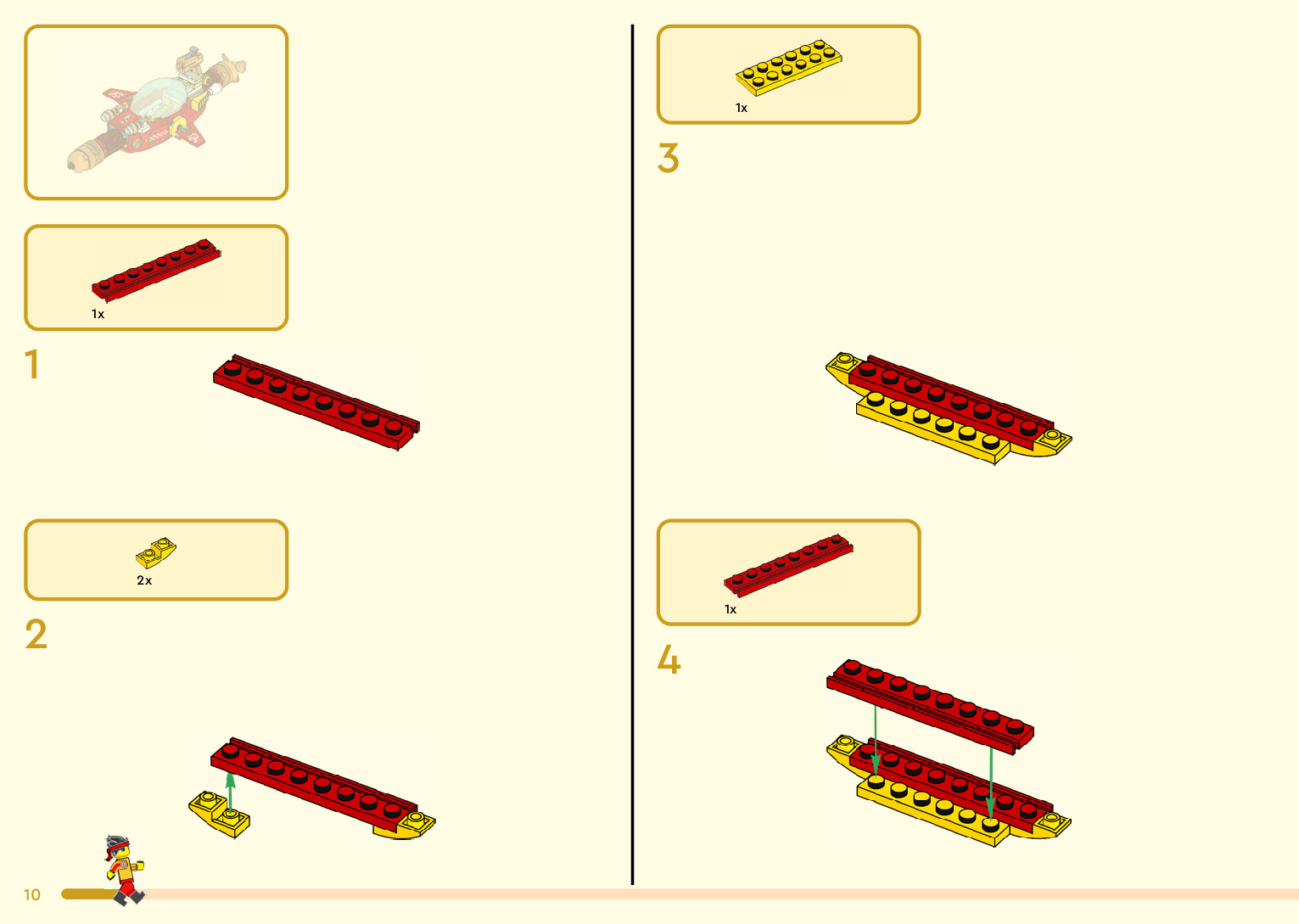 1x

1

2x

2

10

1x

3

1x

4