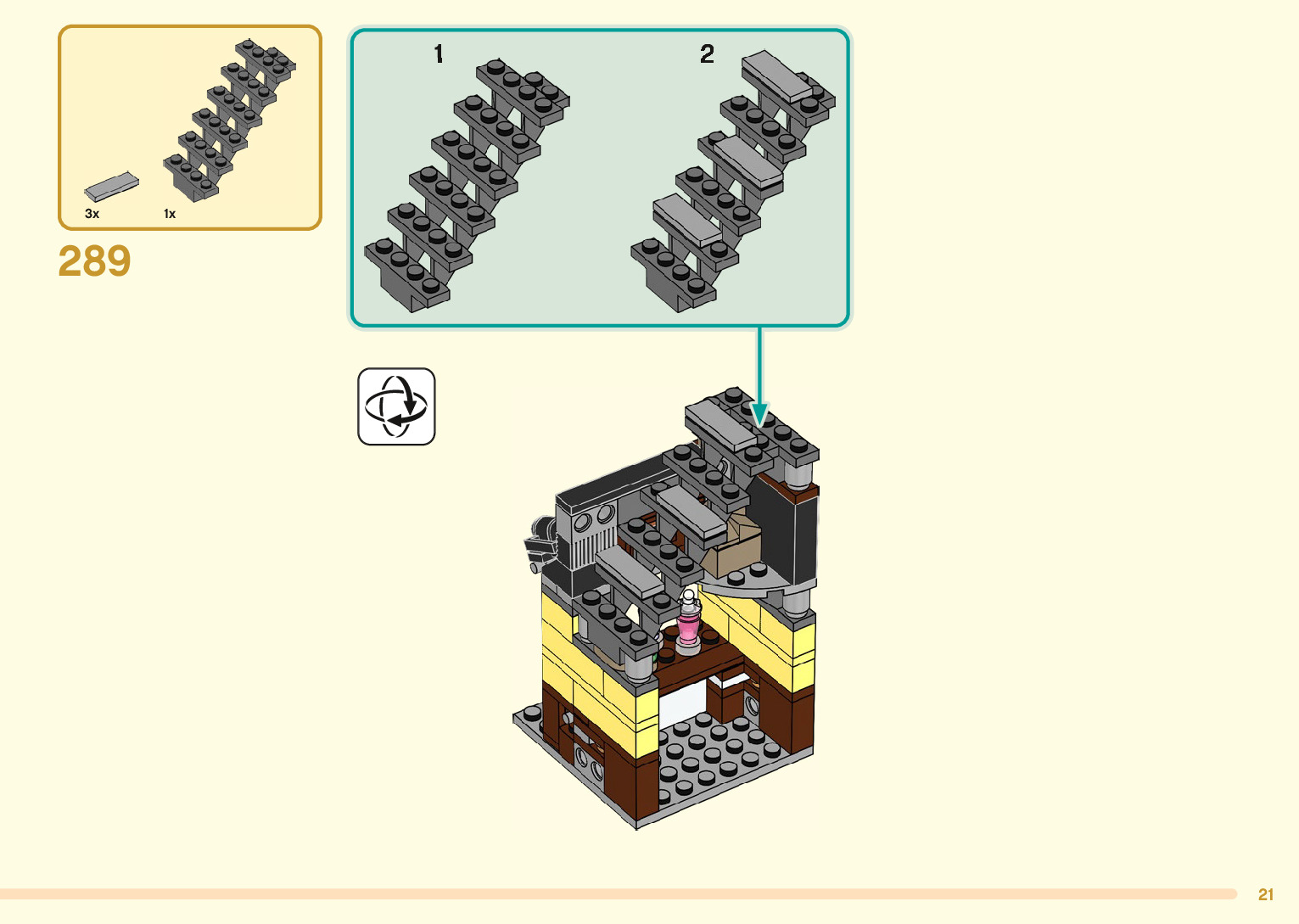 3x 1x

289

1

2

21