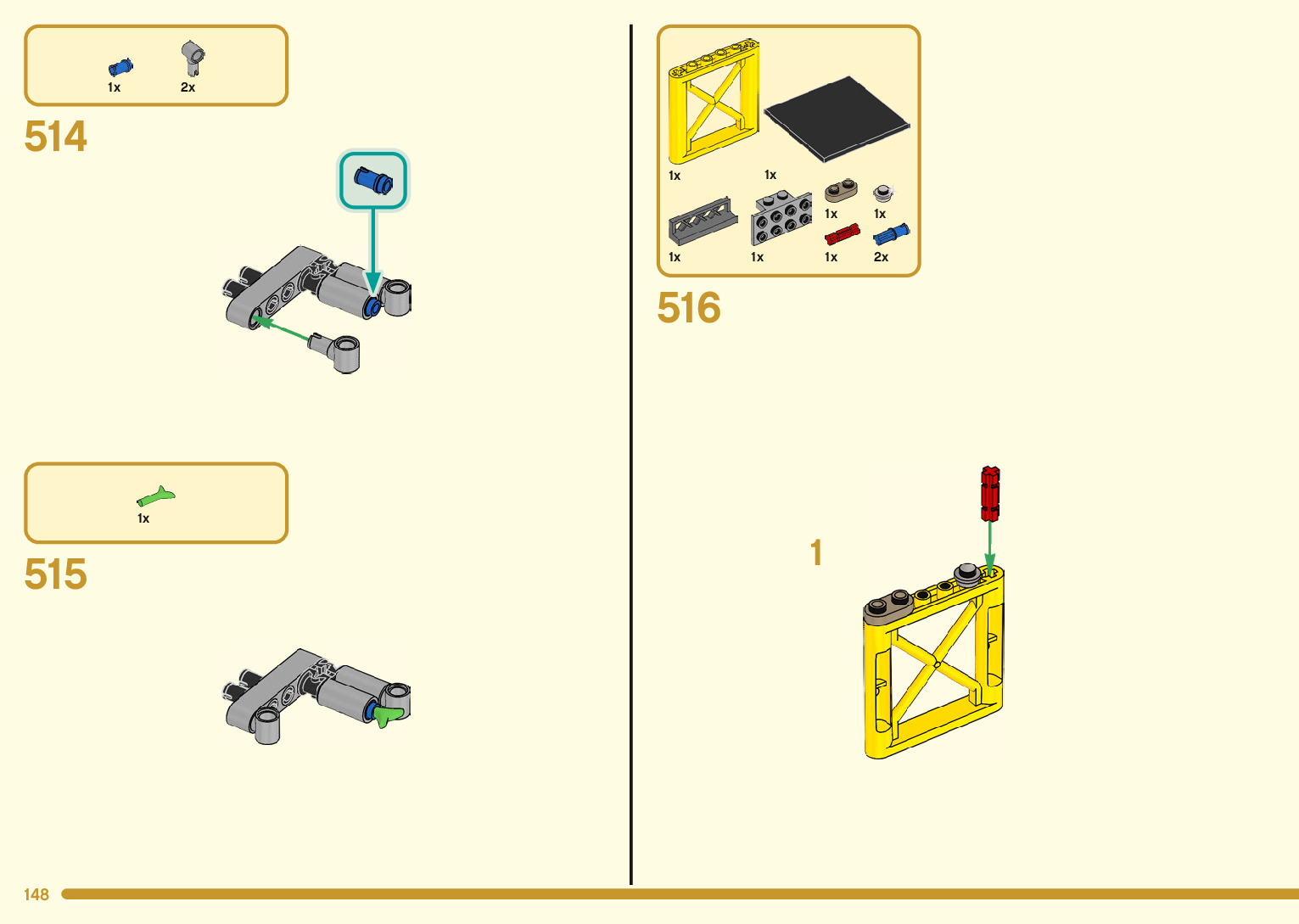 1x 2x

514

1x

515

1x 1x

1x 1x

1x 1x 1x 2x

516

1

148