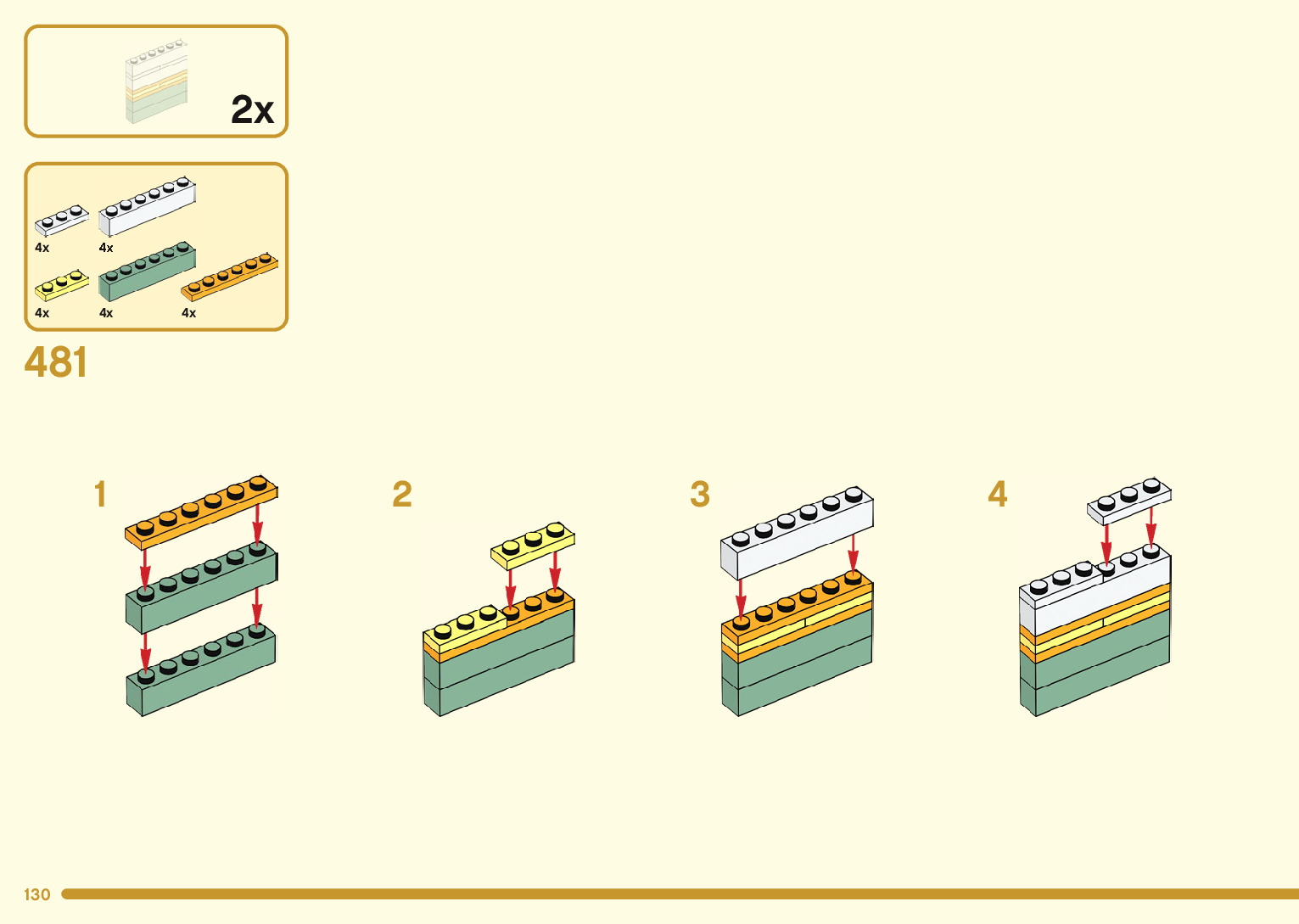 2x

4x
4x
4x
4x
4x

481

1
2
3
4

130