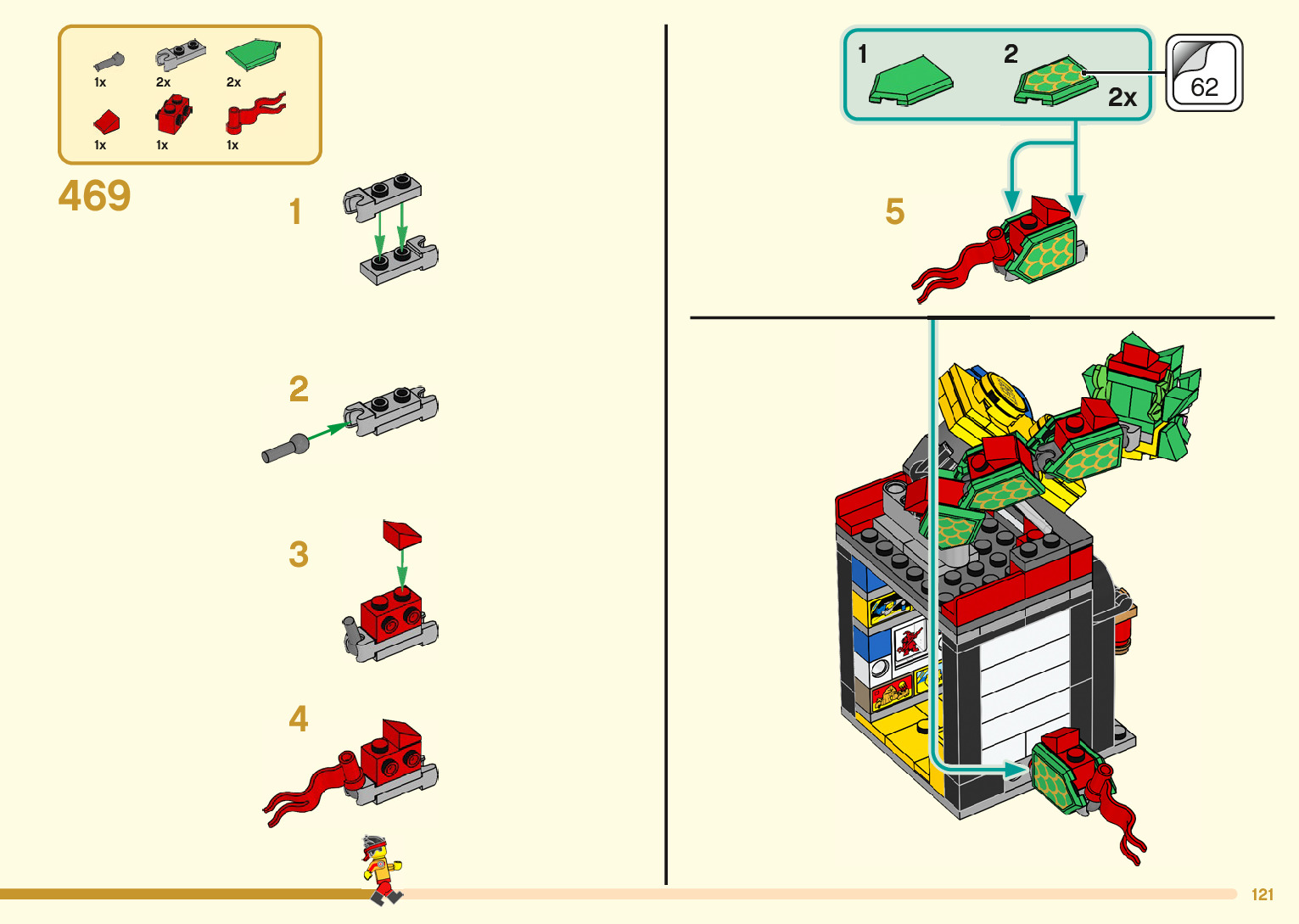 1x 2x 2x
1x 1x 1x

469

1

2

3

4

1 2 2x

62

5

121