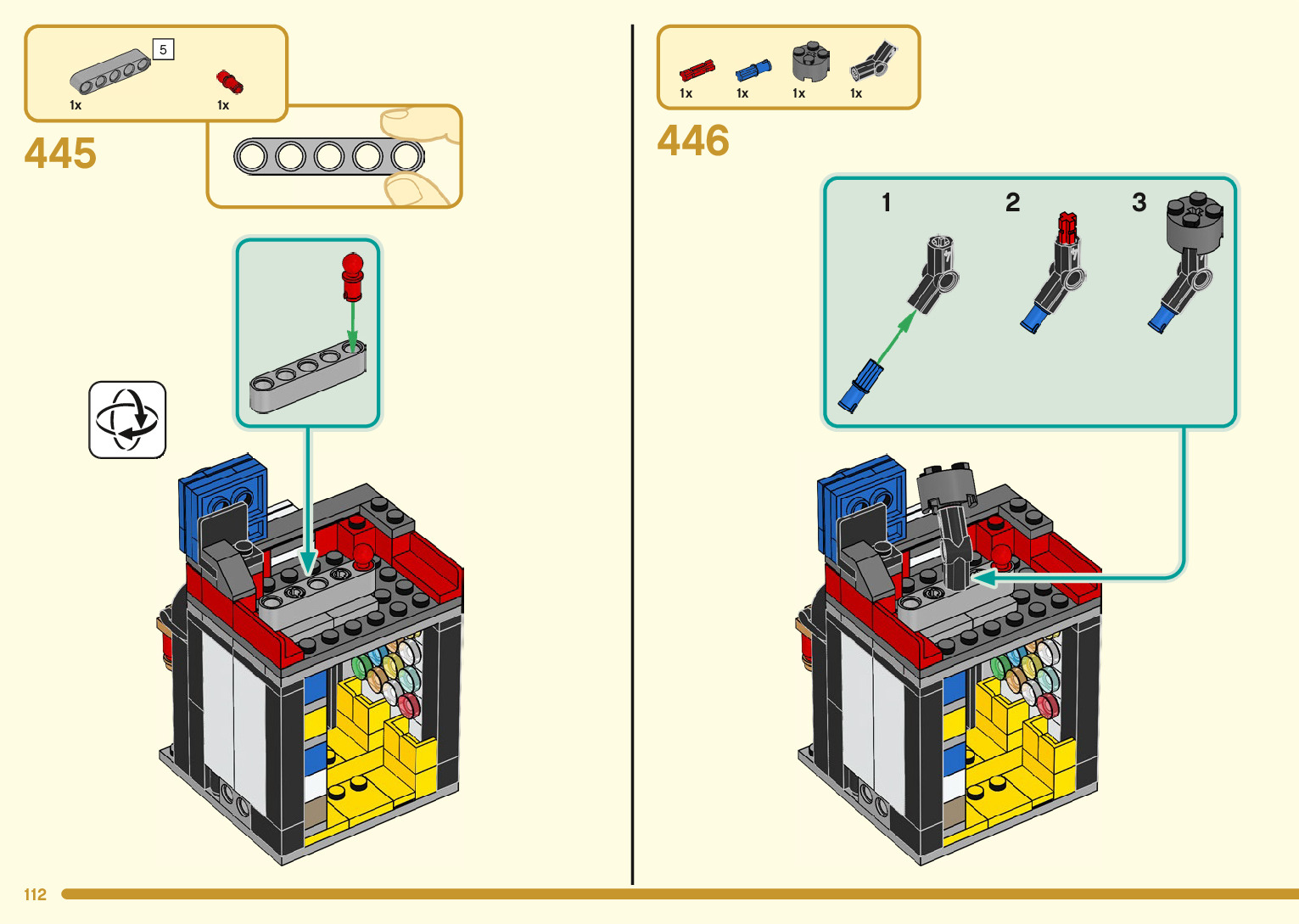 5
1x
1x

445

1x
1x
1x
1x

446

1
2
3

112