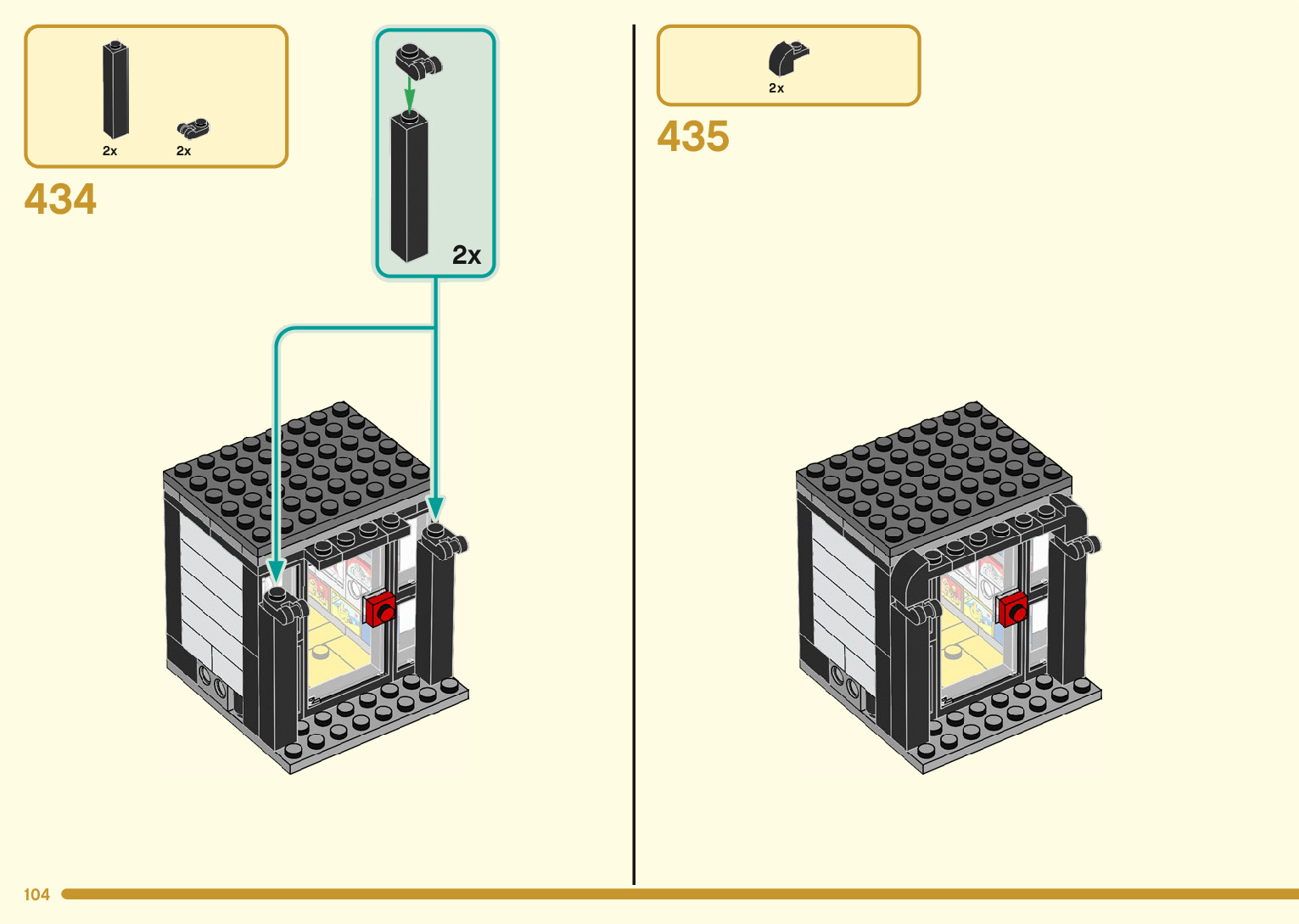 2x
2x
434
2x
2x
435
104