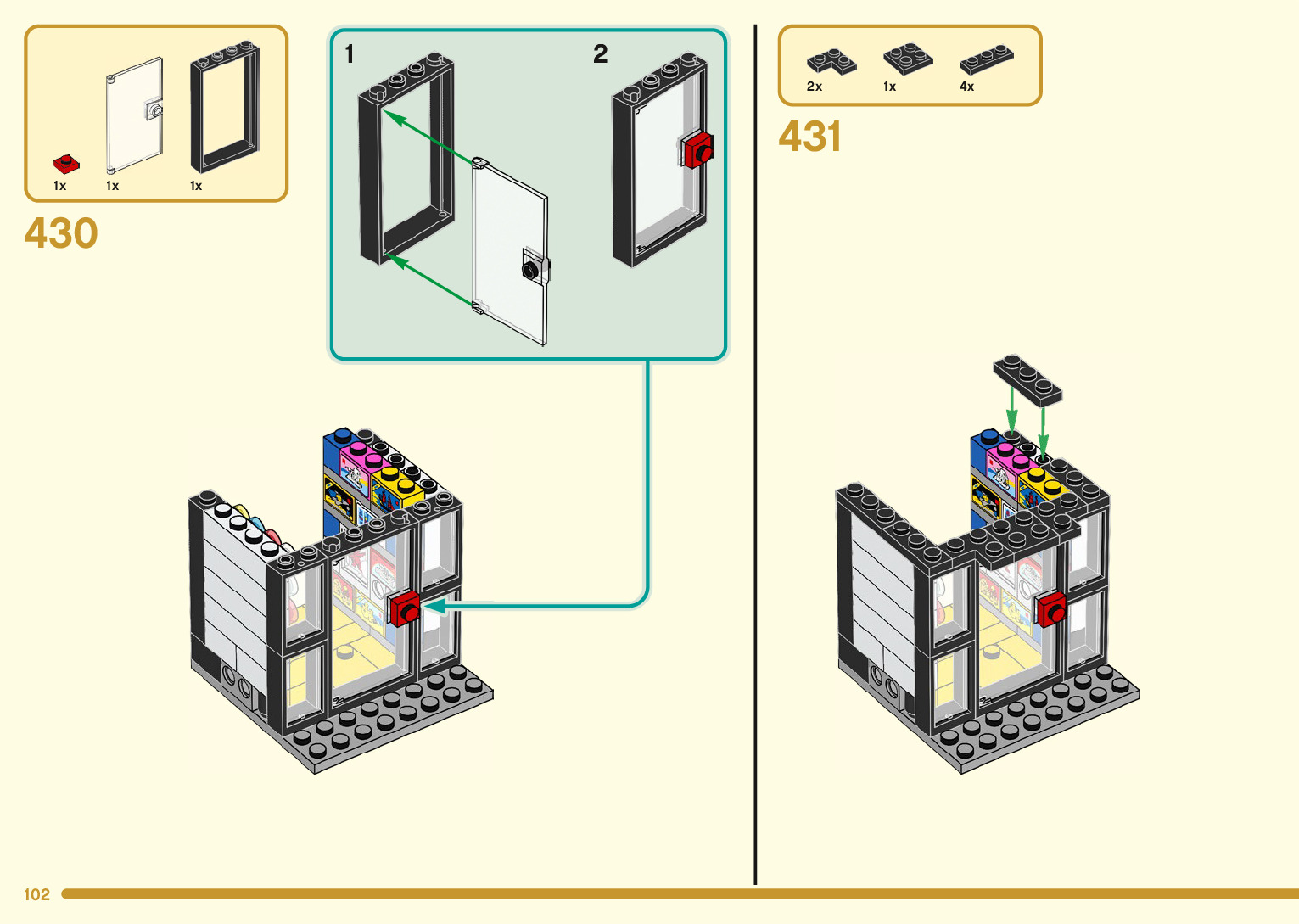 1x 1x 1x

430

1

2

2x 1x 4x

431

102