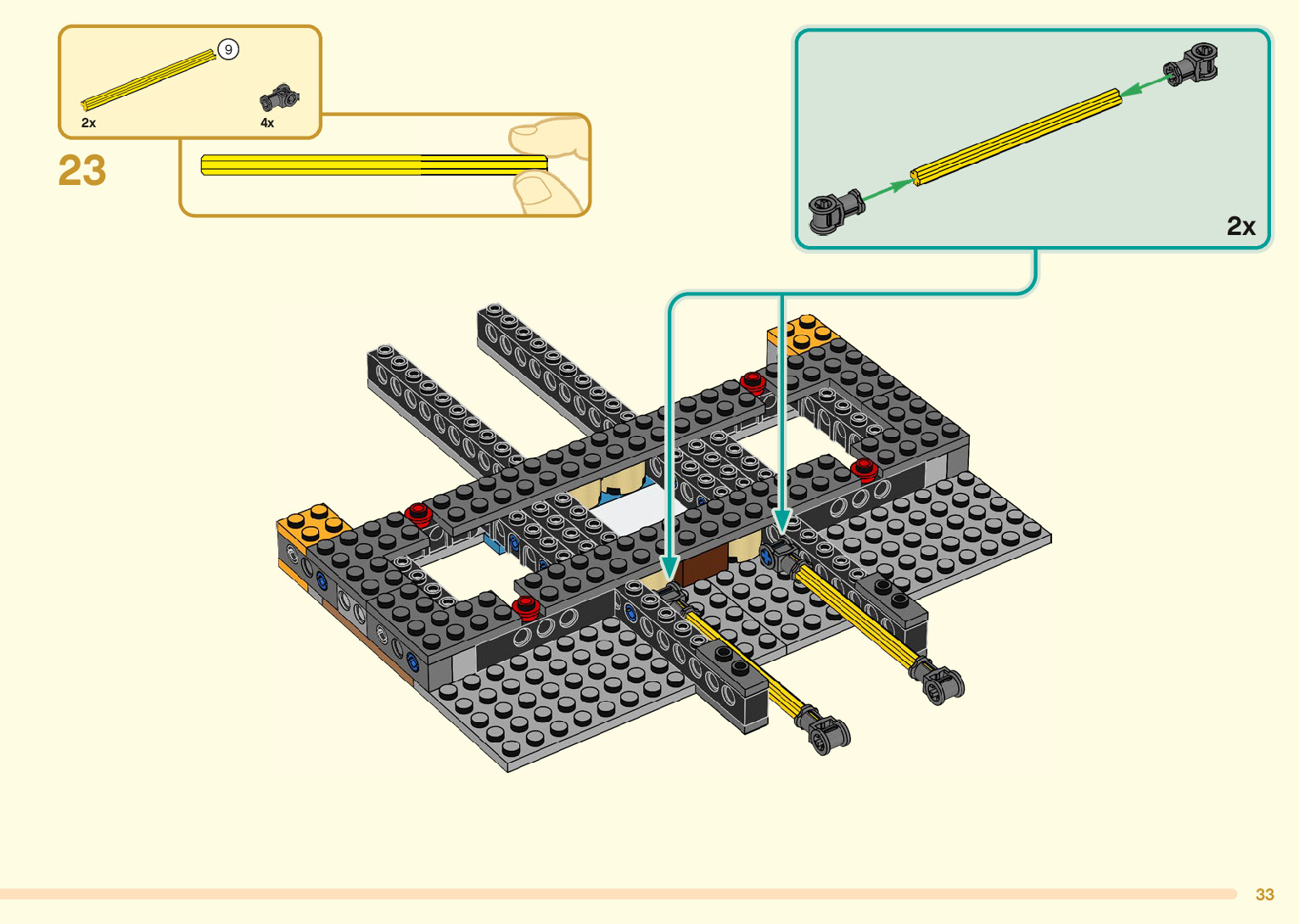 9

2x

4x

23

2x

33