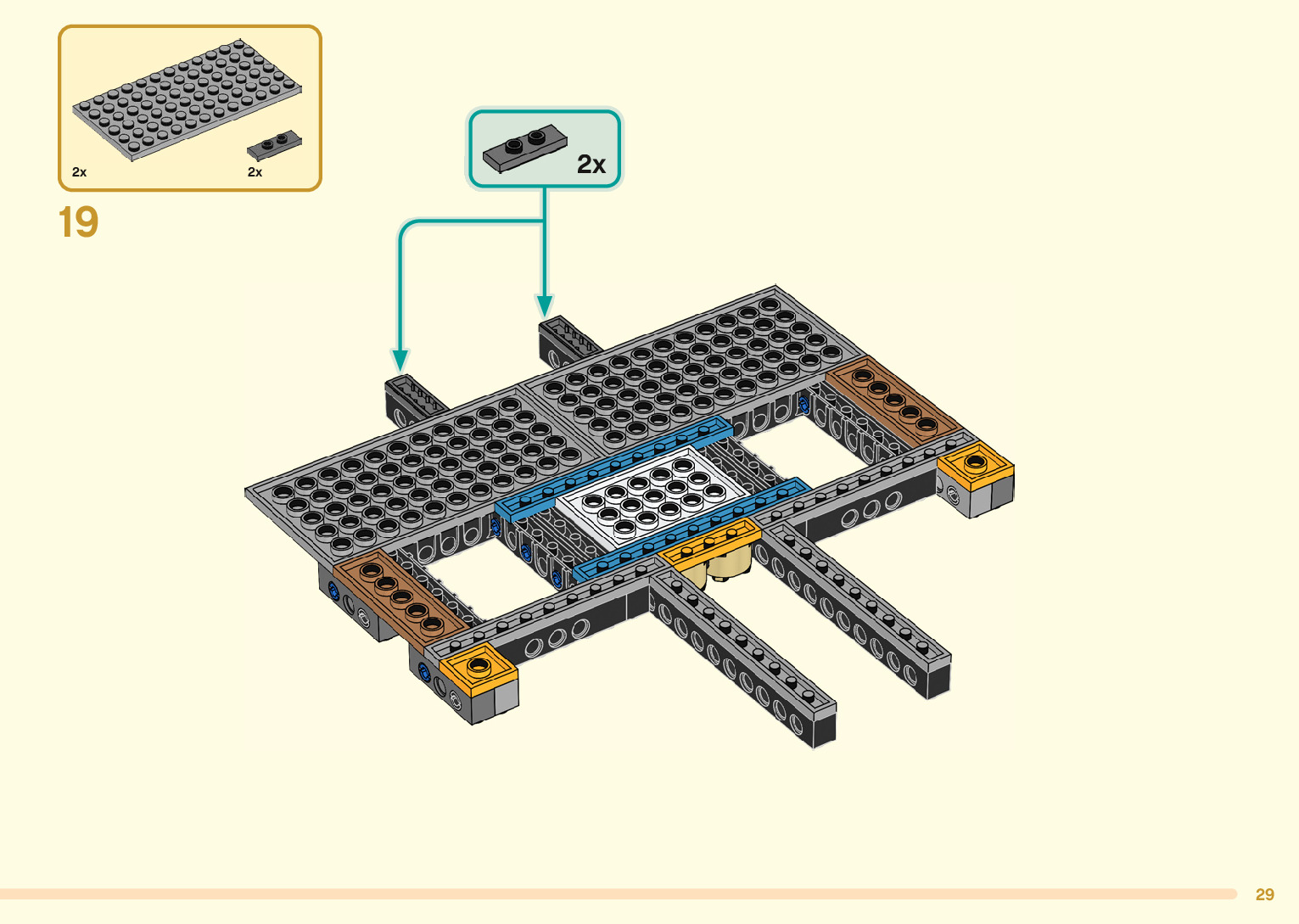 2x
2x
19
2x
29