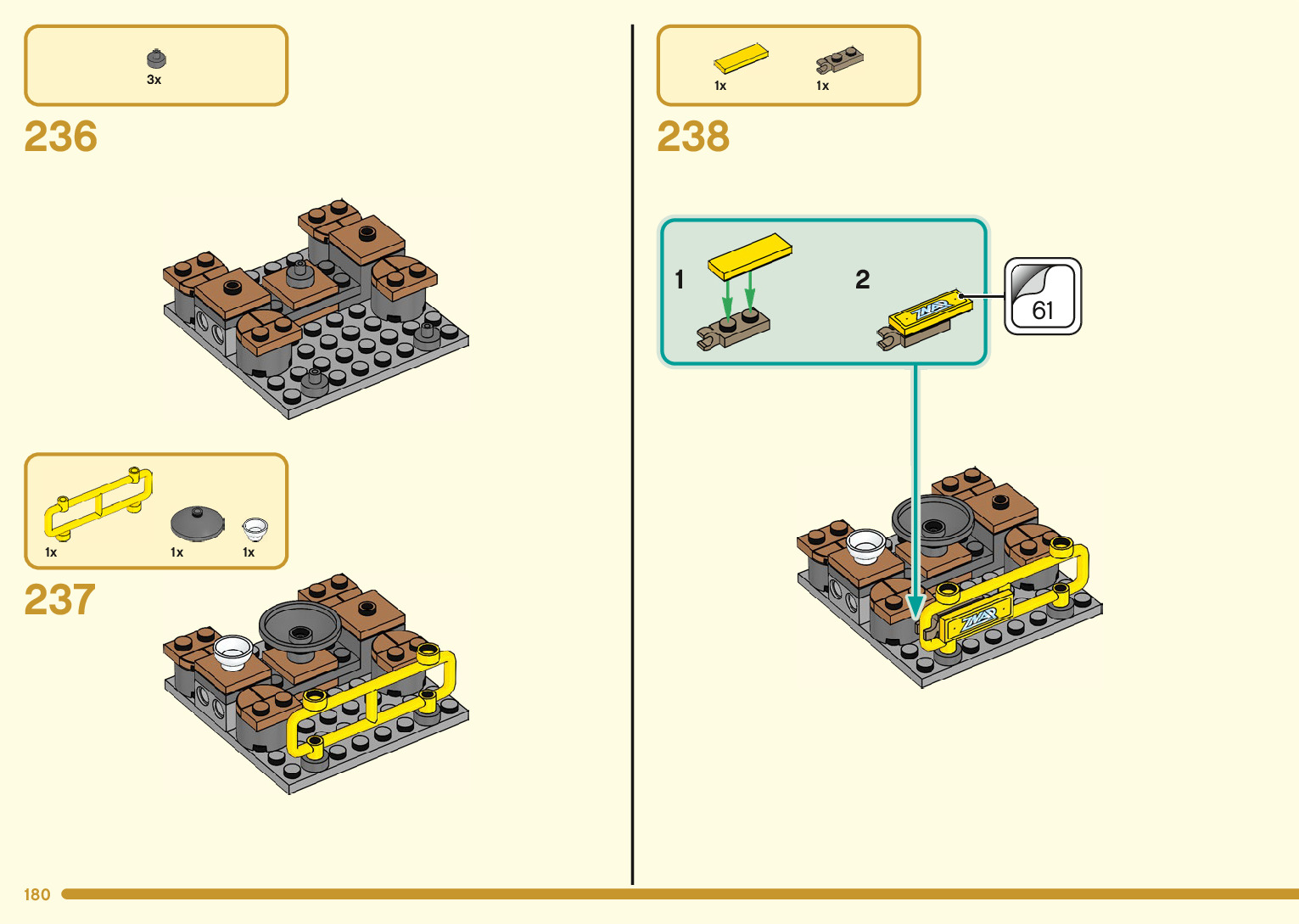 3x

236

1x 1x 1x

237

1x 1x

238

1

2

61

180